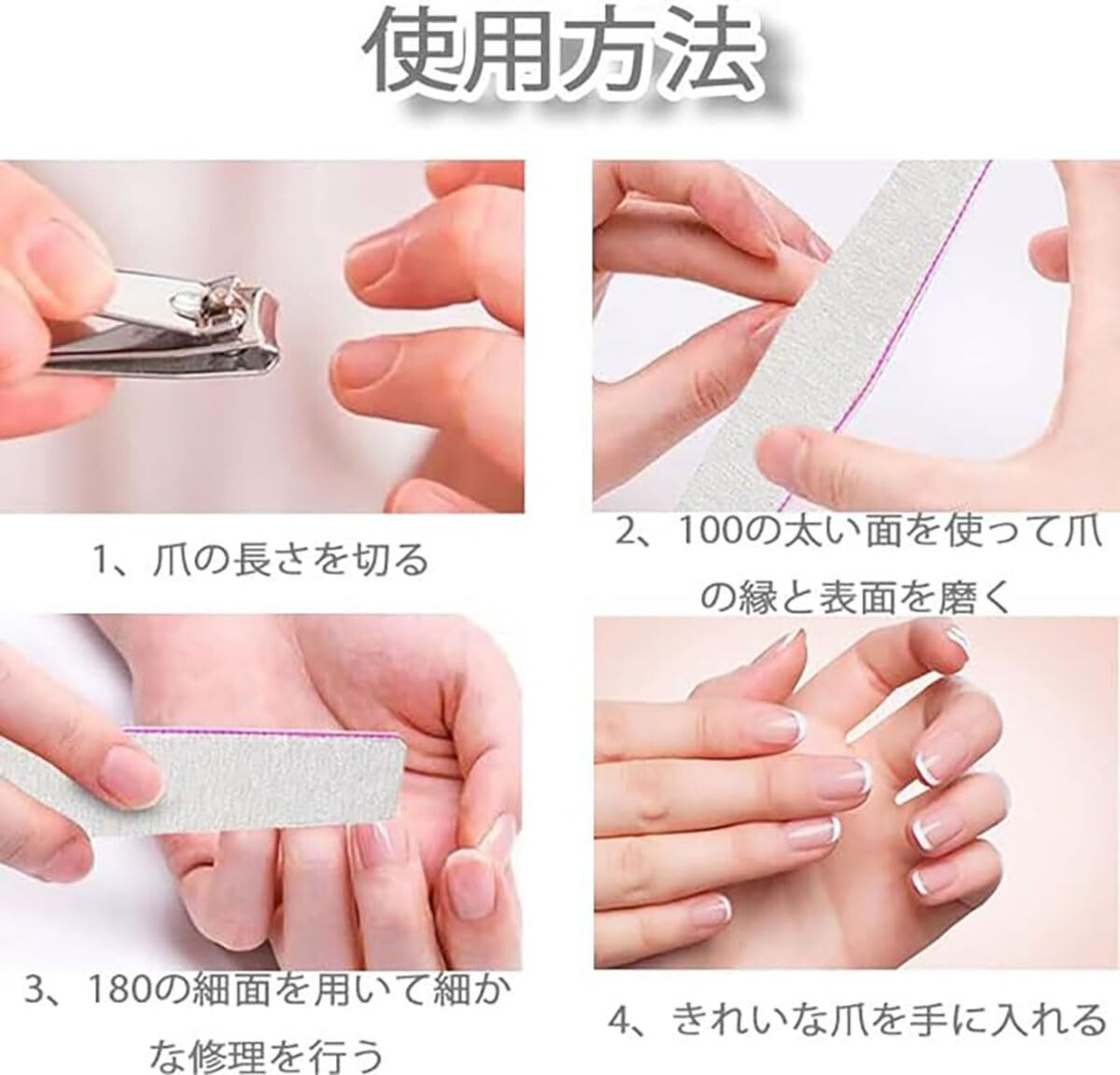 使用方法

1、爪の長さを切る

2、100の太い面を使って爪の縁と表面を磨く

3、180の細面を用いて細かな修理を行う

4、きれいな爪を手に入れる