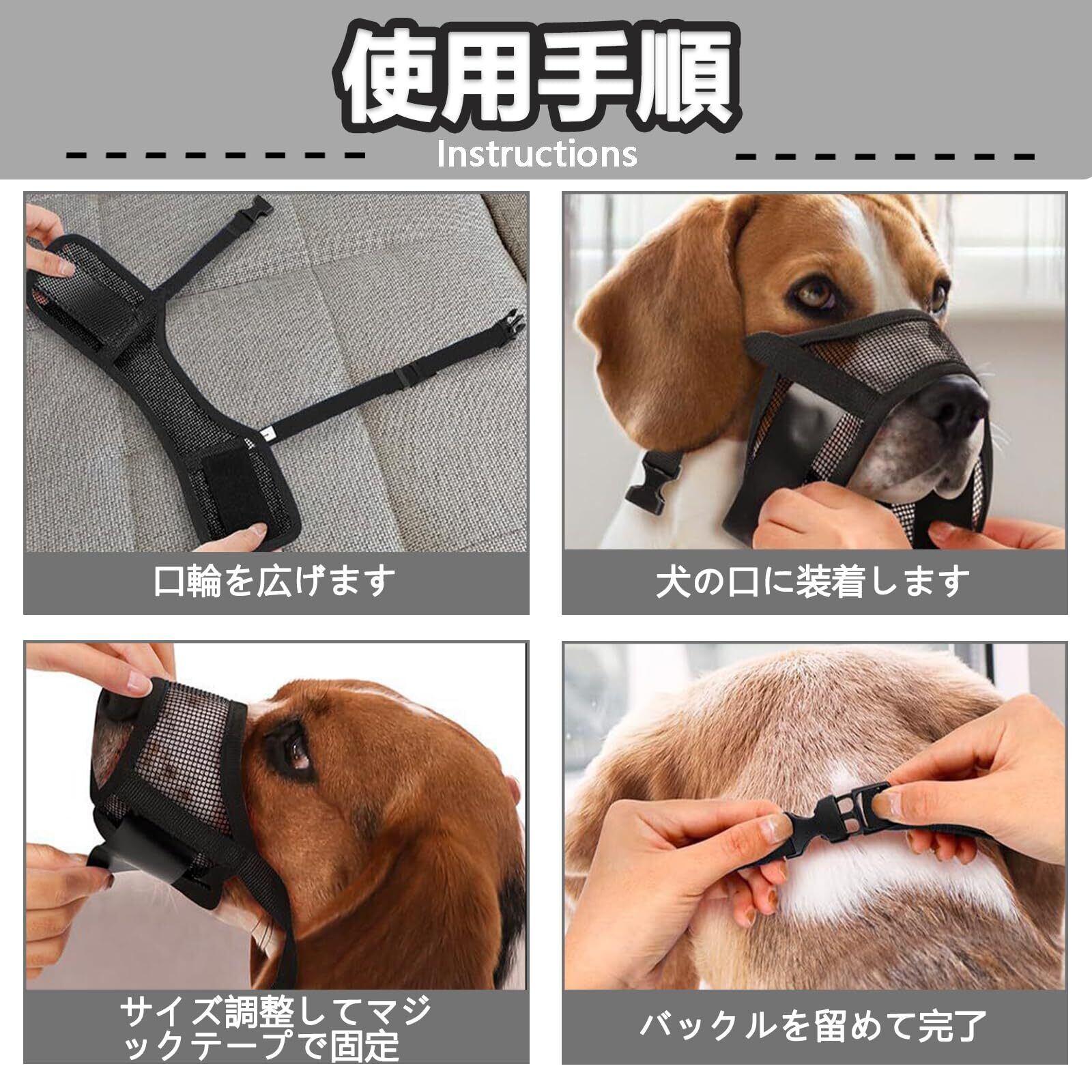 使用手順

Instructions

口輪を広げます

犬の口に装着します

サイズ調整してマジックテープで固定

バックルを留めて完了