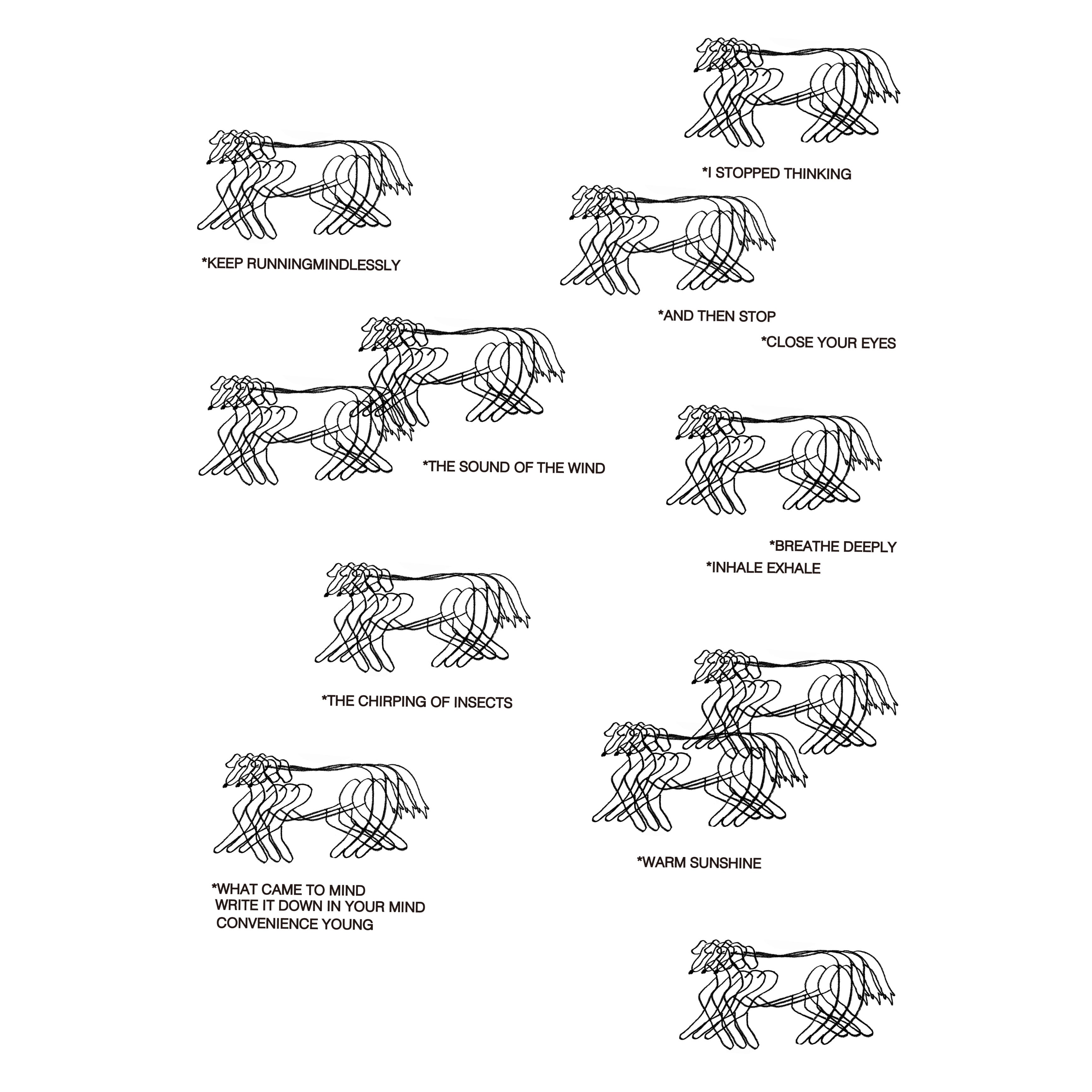 *I STOPPED THINKING

*KEEP RUNNINGMINDLESSLY

*AND THEN STOP

*CLOSE YOUR EYES

*THE SOUND OF THE WIND

*BREATHE DEEPLY
*INHALE EXHALE

*THE CHIRPING OF INSECTS

*WARM SUNSHINE

*WHAT CAME TO MIND
WRITE IT DOWN IN YOUR MIND
CONVENIENCE YOUNG