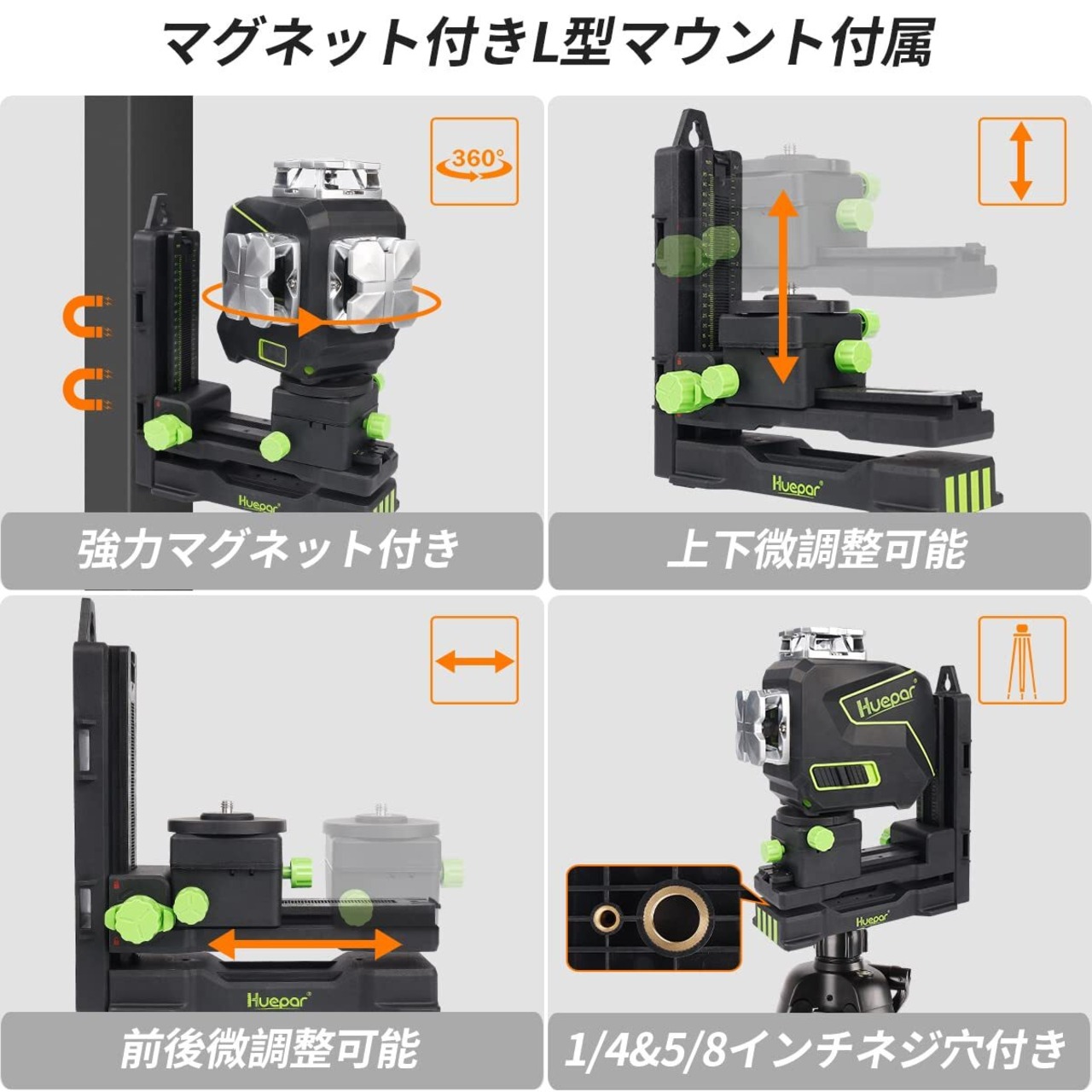 マグネット付きL型マウント付属

360°

Huepar

強力マグネット付き

Huepar

上下微調整可能

Huepar

前後微調整可能

Huepar

Huepar

1/4&5/8インチネジ穴付き