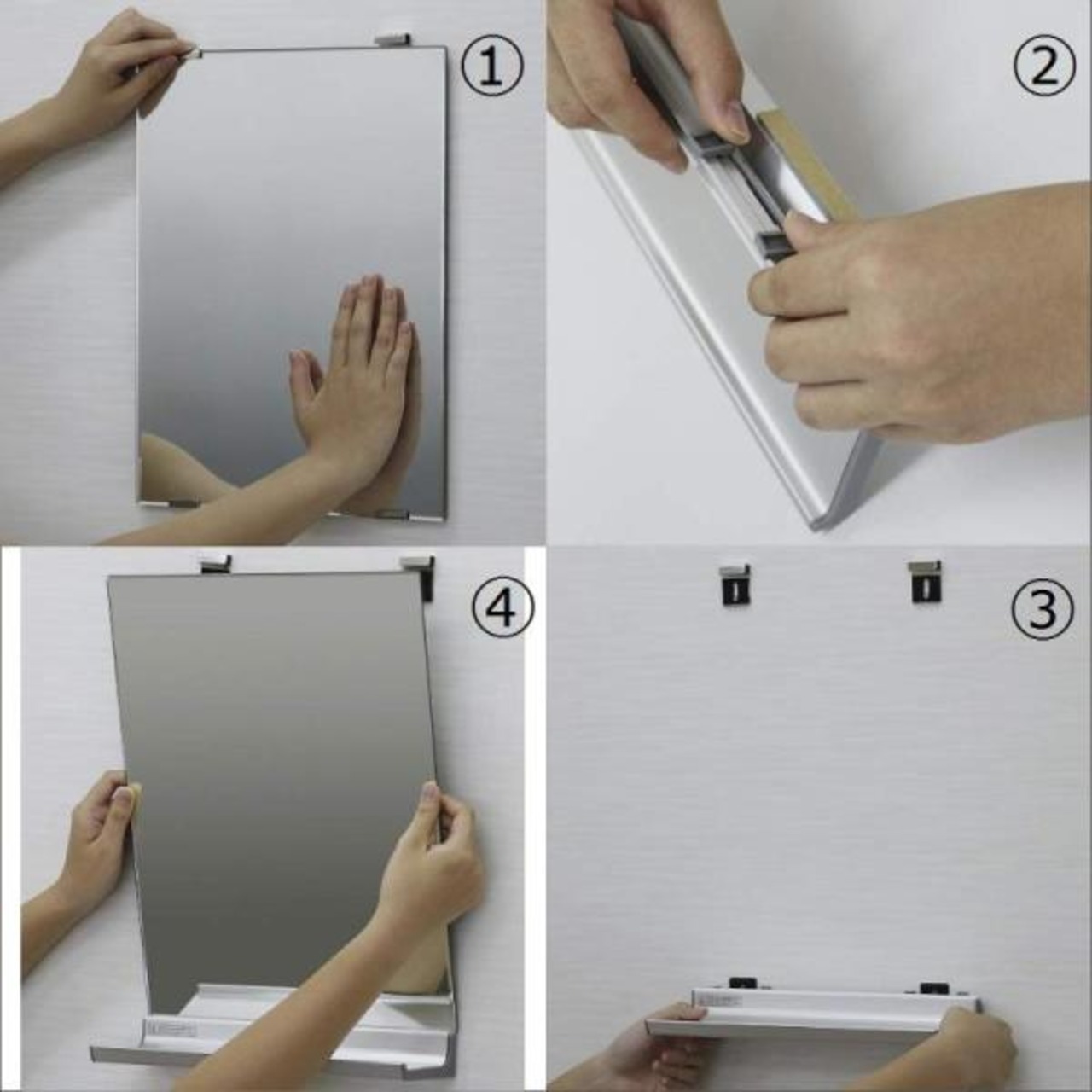 ①

②

④

③