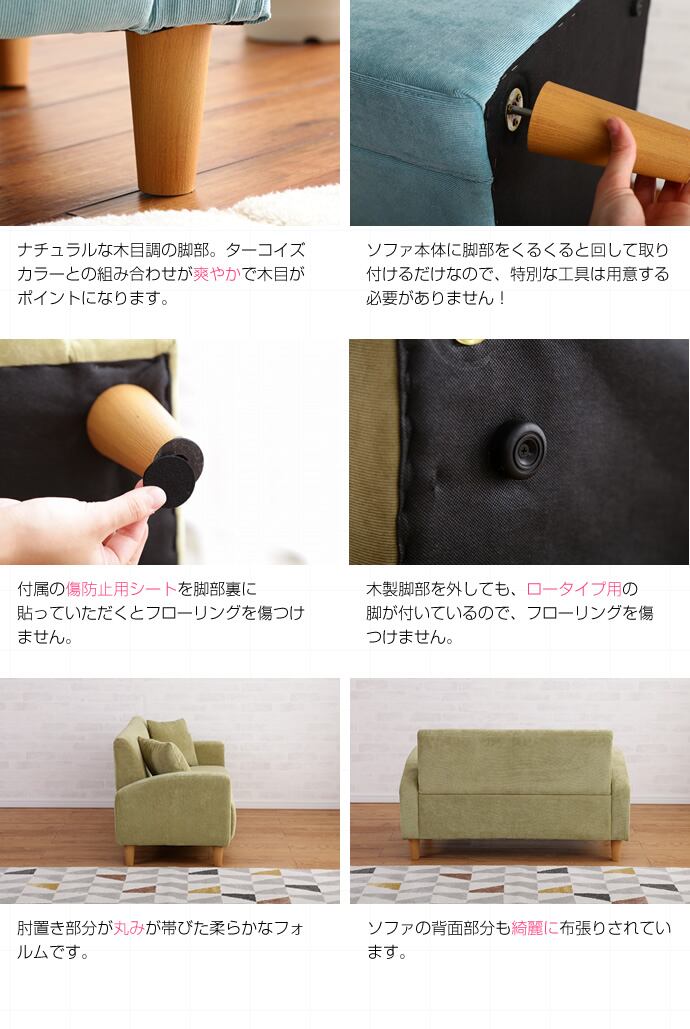 ナチュラルな木目調の脚部。ターコイズカラーとの組み合わせが爽やかで木目がポイントになります。

ソファ本体に脚部をくるくると回して取り付けるだけなので、特別な工具は用意する必要がありません！

付属の傷防止用シートを脚部裏に貼っていただくとフローリングを傷つけません。

木製脚部を外しても、ロータイプ用の脚が付いているので、フローリングを傷つけません。

肘置き部分が丸みが帯びた柔らかなフォルムです。

ソファの背面部分も綺麗に布張りされています。