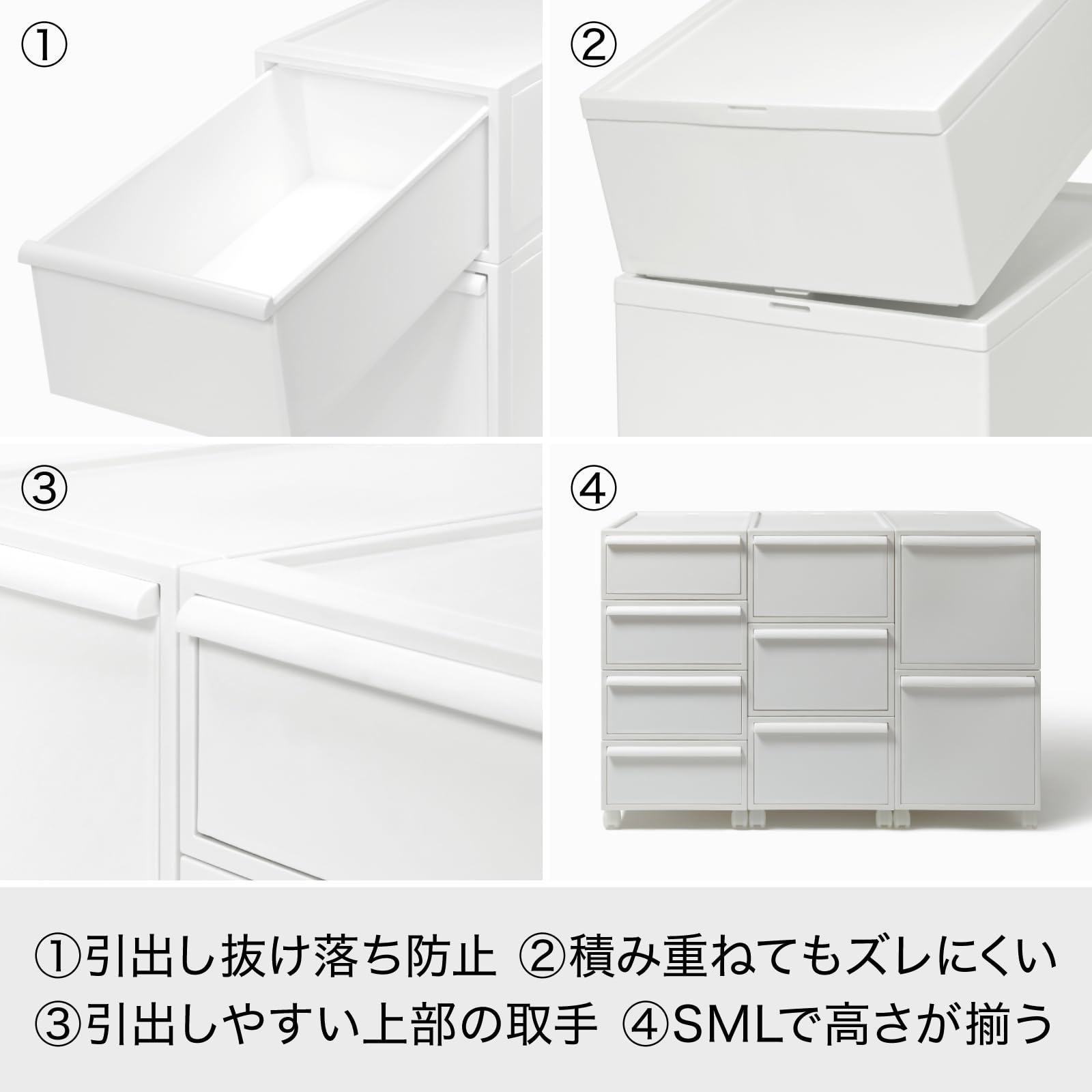 ①

②

③

④

①引出し抜け落ち防止 ②積み重ねてもズレにくい
③引出しやすい上部の取手 ④SMLで高さが揃う