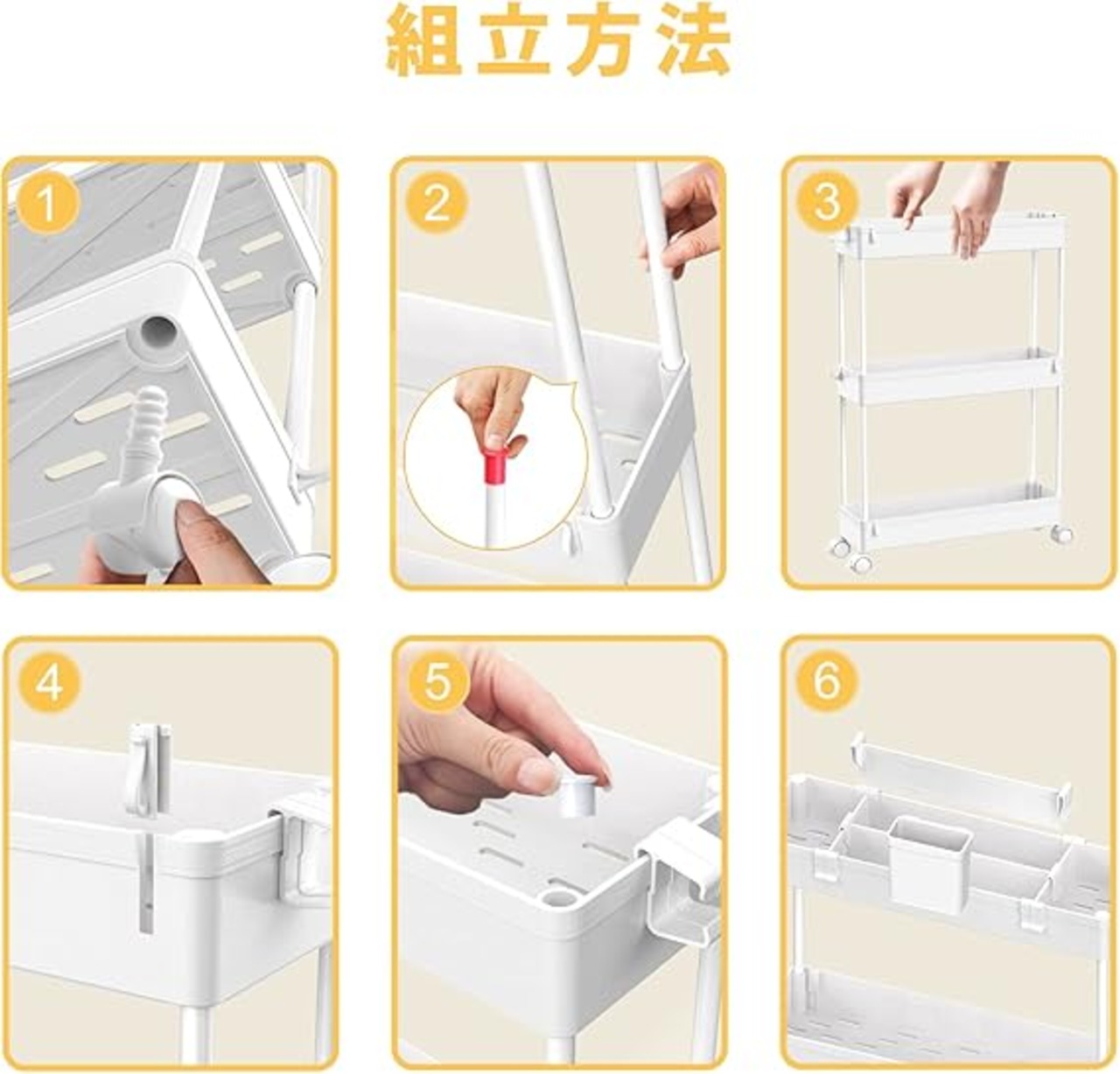 組立方法

1

2

3

4

5

6