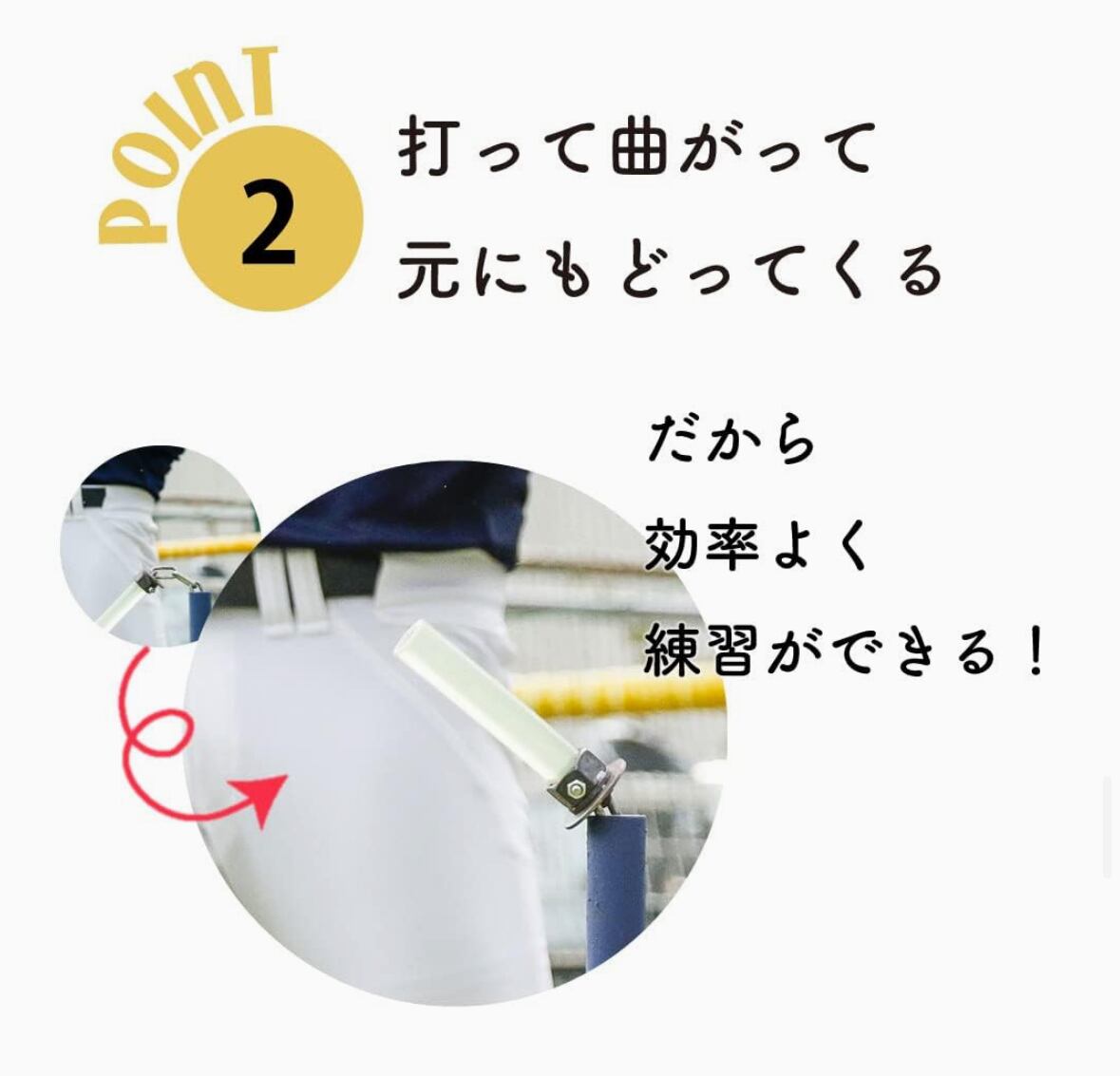 POINT 2

打って曲がって
元にもどってくる

だから
効率よく
練習ができる！