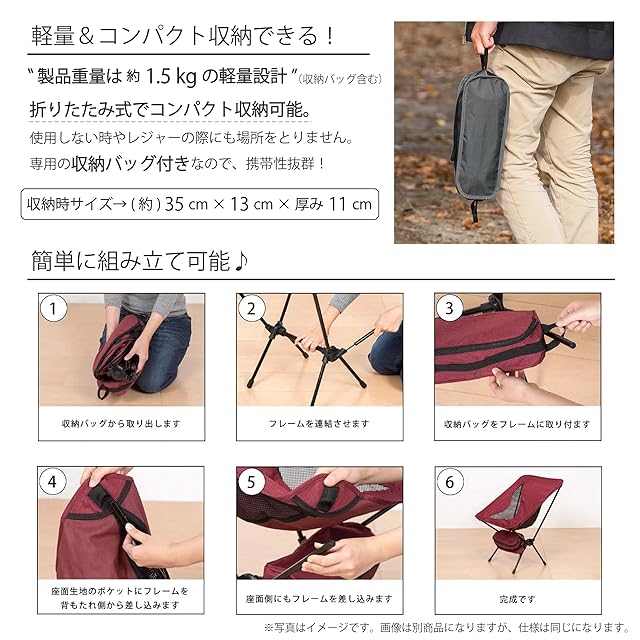 軽量＆コンパクト収納できる！

“製品重量は 約 1.5 kg の軽量設計”(収納バッグ含む)

折りたたみ式でコンパクト収納可能。

使用しない時やレジャーの際にも場所をとりません。

専用の収納バッグ付きなので、携帯性抜群！

収納時サイズ→（約）35 cm × 13 cm × 厚み 11 cm

簡単に組み立て可能♪

1
収納バッグから取り出します

2
フレームを連結させます

3
収納バッグをフレームに取り付ます

4
座面生地のポケットにフレームを背もたれ側から差し込みます

5
座面側にもフレームを差し込みます

6
完成です

※写真はイメージです。画像は別商品になりますが、仕様は同じになります。