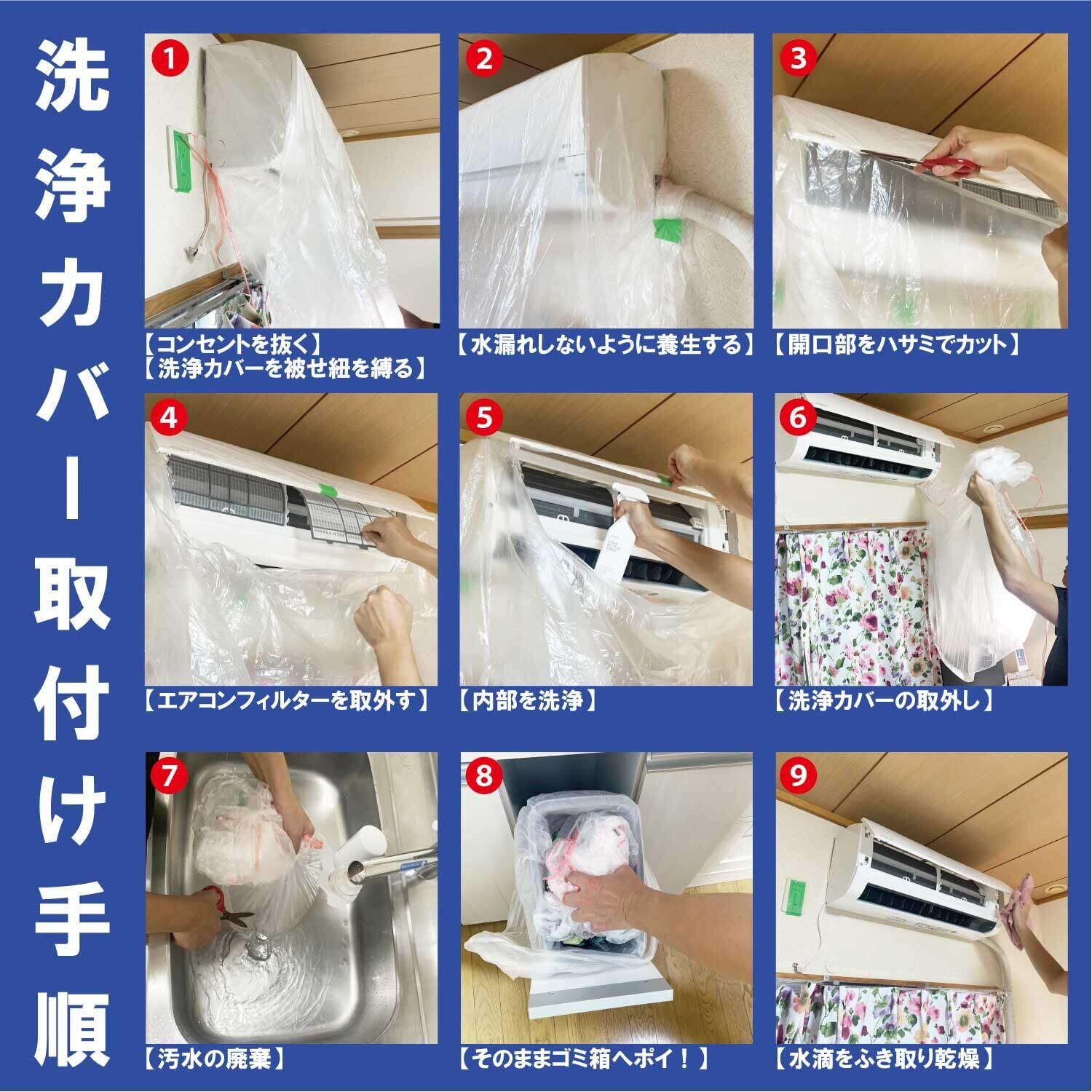 洗浄カバー取付け手順

1
【コンセントを抜く】
【洗浄カバーを被せ紐を縛る】

2
【水漏れしないように養生する】

3
【開口部をハサミでカット】

4
【エアコンフィルターを取外す】

5
【内部を洗浄】

6
【洗浄カバーの取外し】

7
【汚水の廃棄】

8
【そのままゴミ箱へポイ！】

9
【水滴をふき取り乾燥】