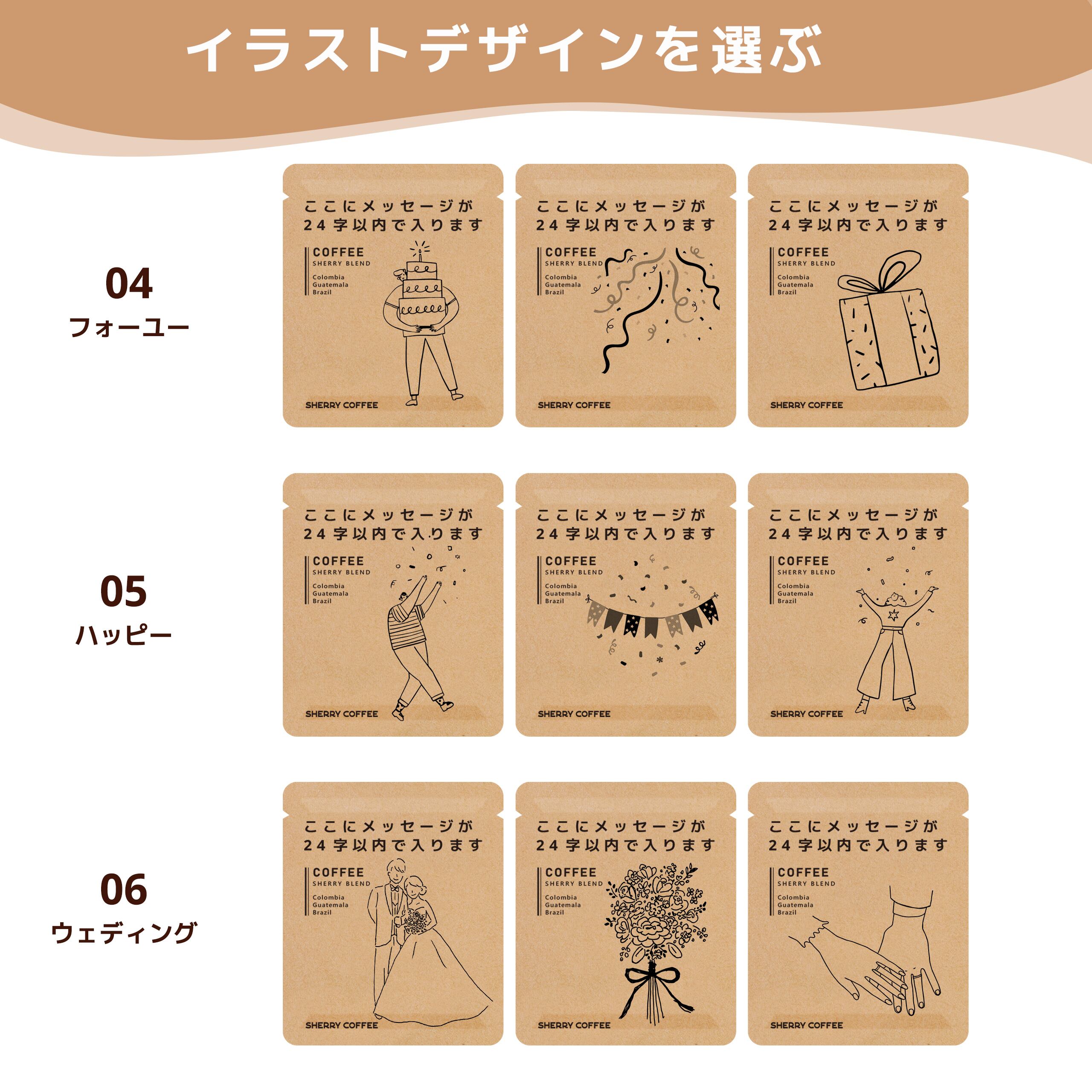 イラストデザインを選ぶ

04
フォーユー

ここにメッセージが
24字以内で入ります
COFFEE
SHERRY BLEND
Colombia
Guatemala
Brazil
SHERRY COFFEE

ここにメッセージが
24字以内で入ります
COFFEE
SHERRY BLEND
Colombia
Guatemala
Brazil
SHERRY COFFEE

ここにメッセージが
24字以内で入ります
COFFEE
SHERRY BLEND
Colombia
Guatemala
Brazil
SHERRY COFFEE

05
ハッピー

ここにメッセージが
24字以内で入ります
COFFEE
SHERRY BLEND
Colombia
Guatemala
Brazil
SHERRY COFFEE

ここにメッセージが
24字以内で入ります
COFFEE
SHERRY BLEND
Colombia
Guatemala
Brazil
SHERRY COFFEE

ここにメッセージが
24字以内で入ります
COFFEE
SHERRY BLEND
Colombia
Guatemala
Brazil
SHERRY COFFEE

06
ウェディング

ここにメッセージが
24字以内で入ります
COFFEE
SHERRY BLEND
Colombia
Guatemala
Brazil
SHERRY COFFEE

ここにメッセージが
24字以内で入ります
COFFEE
SHERRY BLEND
Colombia
Guatemala
Brazil
SHERRY COFFEE

ここにメッセージが
24字以内で入ります
COFFEE
SHERRY BLEND
Colombia
Guatemala
Brazil
SHERRY COFFEE