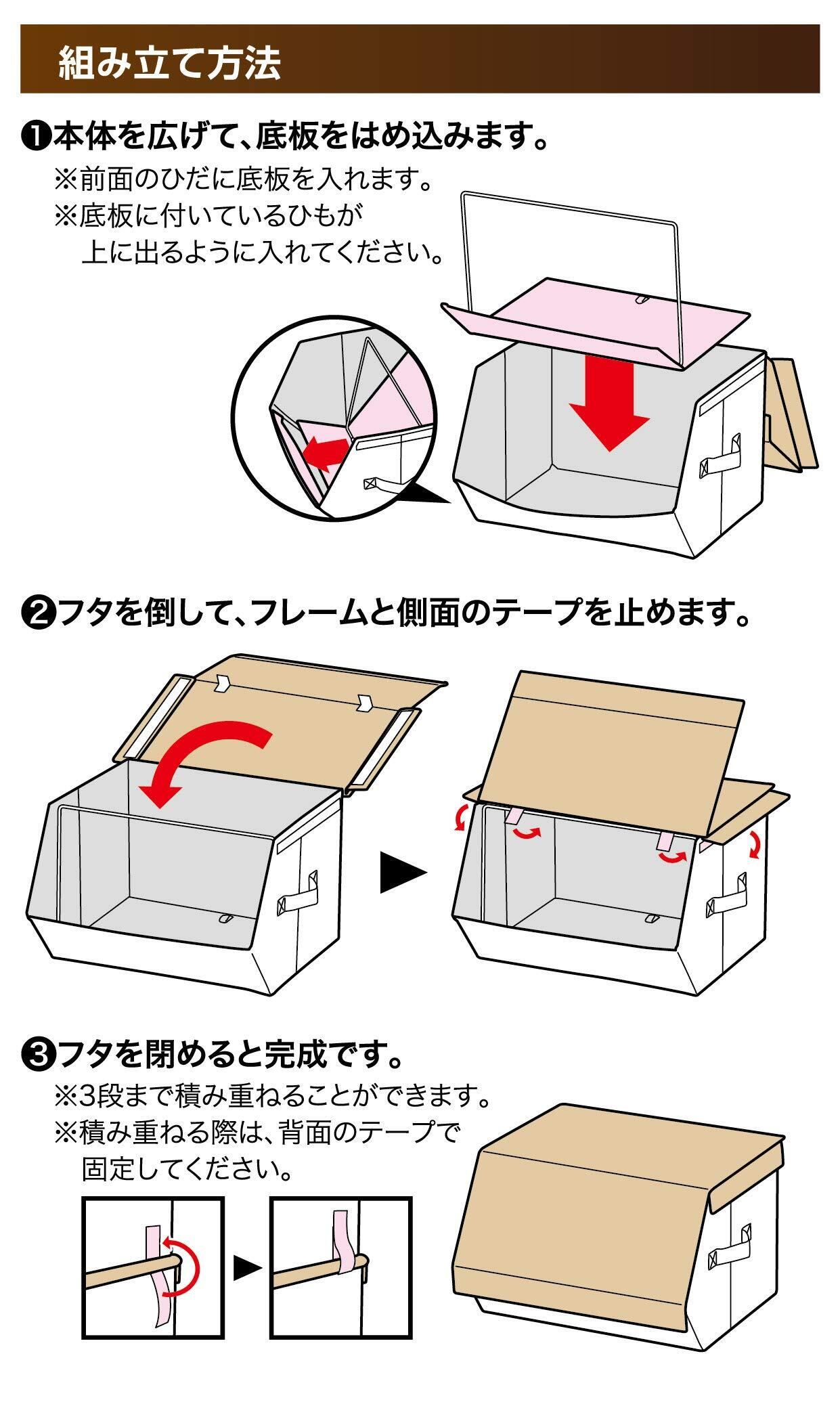 組み立て方法

❶本体を広げて、底板をはめ込みます。
※前面のひだに底板を入れます。
※底板に付いているひもが上に出るように入れてください。

❷フタを倒して、フレームと側面のテープを止めます。

❸フタを閉めると完成です。
※3段まで積み重ねることができます。
※積み重ねる際は、背面のテープで固定してください。