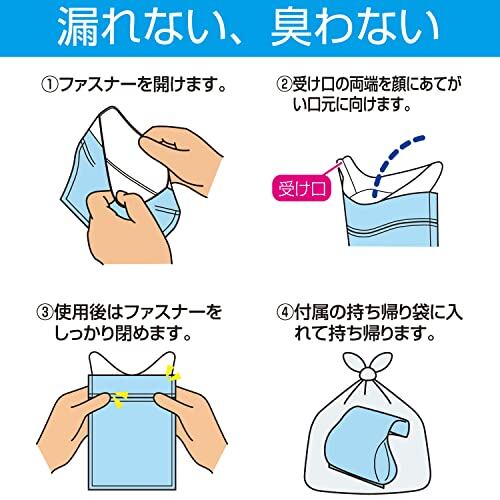 漏れない、臭わない

①ファスナーを開けます。

②受け口の両端を顔にあてがい口元に向けます。

受け口

③使用後はファスナーをしっかり閉めます。

④付属の持ち帰り袋に入れて持ち帰ります。