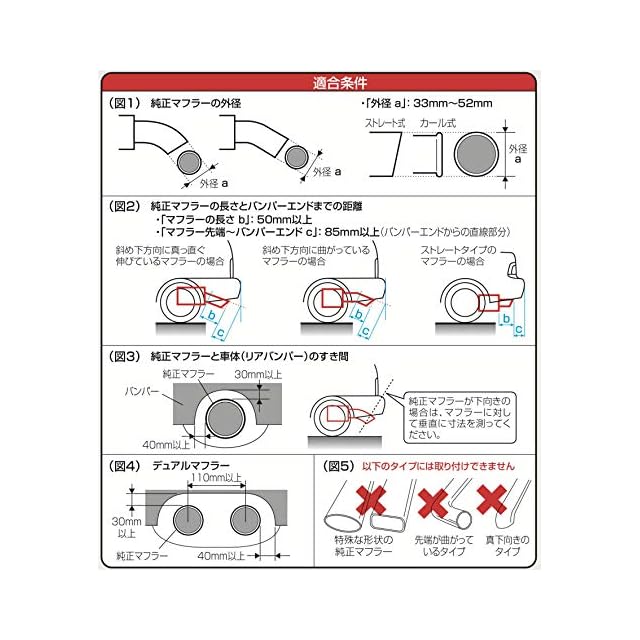 適合条件

(図1) 純正マフラーの外径

外径 a

外径 a

・「外径 a」: 33mm~52mm

ストレート式 カール式

外径 a

(図2) 純正マフラーの長さとバンパーエンドまでの距離
・「マフラーの長さ b」: 50mm以上
・「マフラー先端~バンパーエンド c」: 85mm以上(バンパーエンドからの直線部分)

斜め下方向に真っ直ぐ伸びているマフラーの場合

b c

斜め下方向に曲がっているマフラーの場合

b c

ストレートタイプのマフラーの場合

b c

(図3) 純正マフラーと車体(リアバンパー)のすき間

純正マフラー

30mm以上

バンパー

40mm以上

純正マフラーが下向きの場合は、マフラーに対して垂直に寸法を測ってください。

(図4) デュアルマフラー

110mm以上

30mm以上

純正マフラー

40mm以上

(図5) 以下のタイプには取り付けできません

特殊な形状の純正マフラー

先端が曲がっているタイプ

真下向きのタイプ