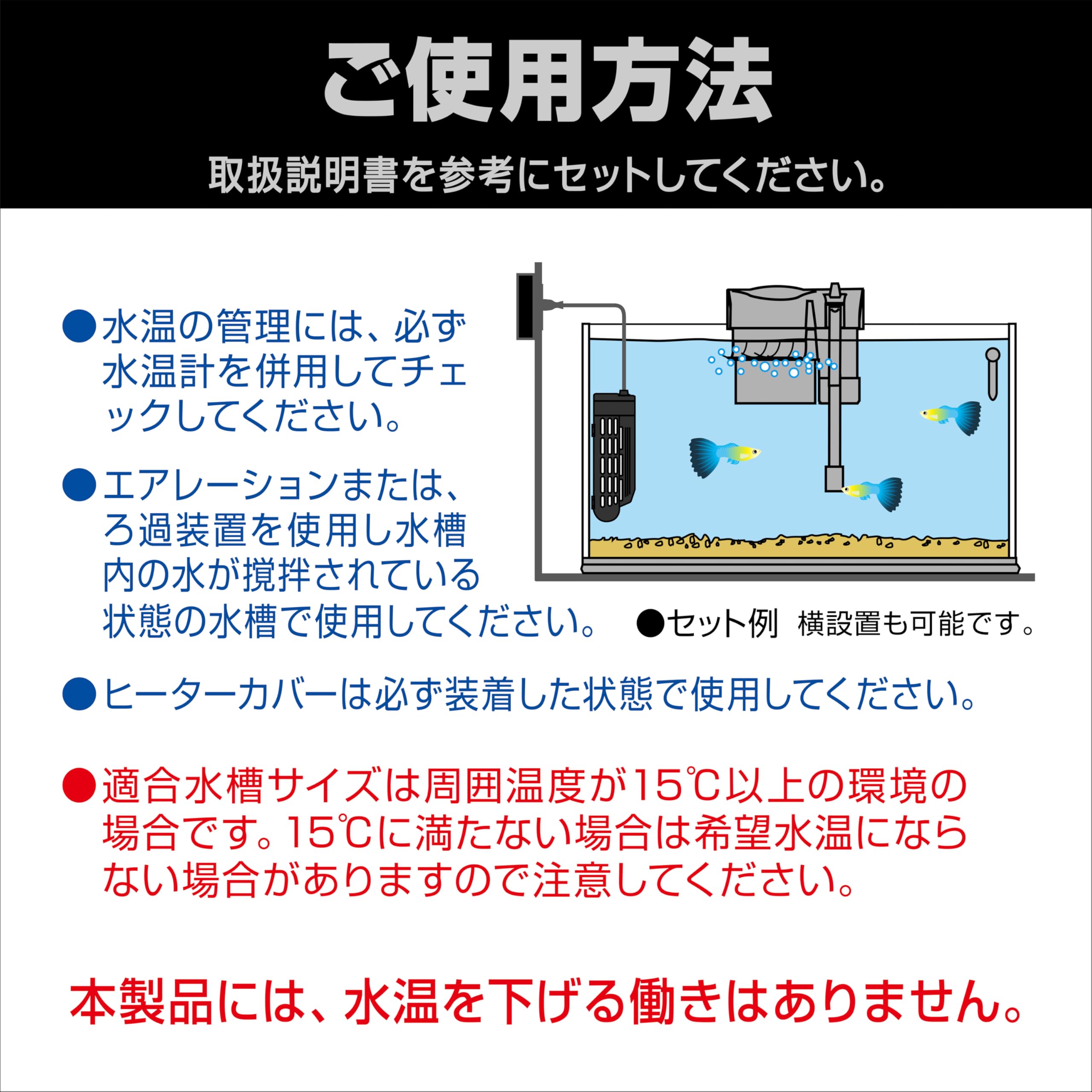 ご使用方法

取扱説明書を参考にセットしてください。

●水温の管理には、必ず水温計を併用してチェックしてください。

●エアレーションまたは、ろ過装置を使用し水槽内の水が撹拌されている状態の水槽で使用してください。

●セット例　横設置も可能です。

●ヒーターカバーは必ず装着した状態で使用してください。

●適合水槽サイズは周囲温度が15℃以上の環境の場合です。15℃に満たない場合は希望水温にならない場合がありますので注意してください。

本製品には、水温を下げる働きはありません。