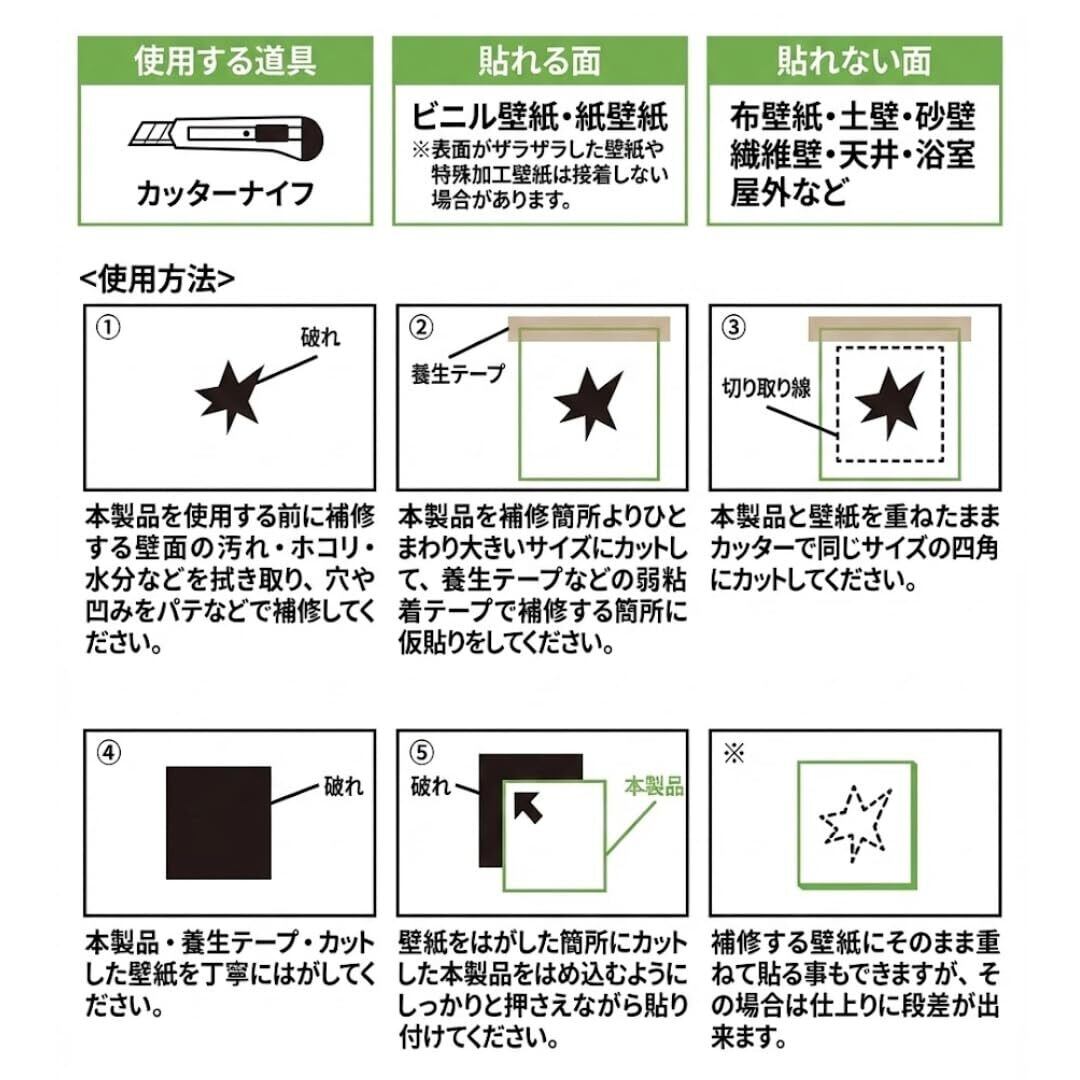 使用する道具

カッターナイフ

貼れる面

ビニル壁紙・紙壁紙
※表面がザラザラした壁紙や特殊加工壁紙は接着しない場合があります。

貼れない面

布壁紙・土壁・砂壁
繊維壁・天井・浴室
屋外など

<使用方法>

①
破れ

本製品を使用する前に補修する壁面の汚れ・ホコリ・水分などを拭き取り、穴や凹みをパテなどで補修してください。

②
養生テープ

本製品を補修箇所よりひとまわり大きいサイズにカットして、養生テープなどの弱粘着テープで補修する箇所に仮貼りをしてください。

③
切り取り線

本製品と壁紙を重ねたままカッターで同じサイズの四角にカットしてください。

④
破れ

本製品・養生テープ・カットした壁紙を丁寧にはがしてください。

⑤
破れ
本製品

壁紙をはがした箇所にカットした本製品をはめ込むようにしっかりと押さえながら貼り付けてください。

※

補修する壁紙にそのまま重ねて貼る事もできますが、その場合は仕上りに段差が出来ます。