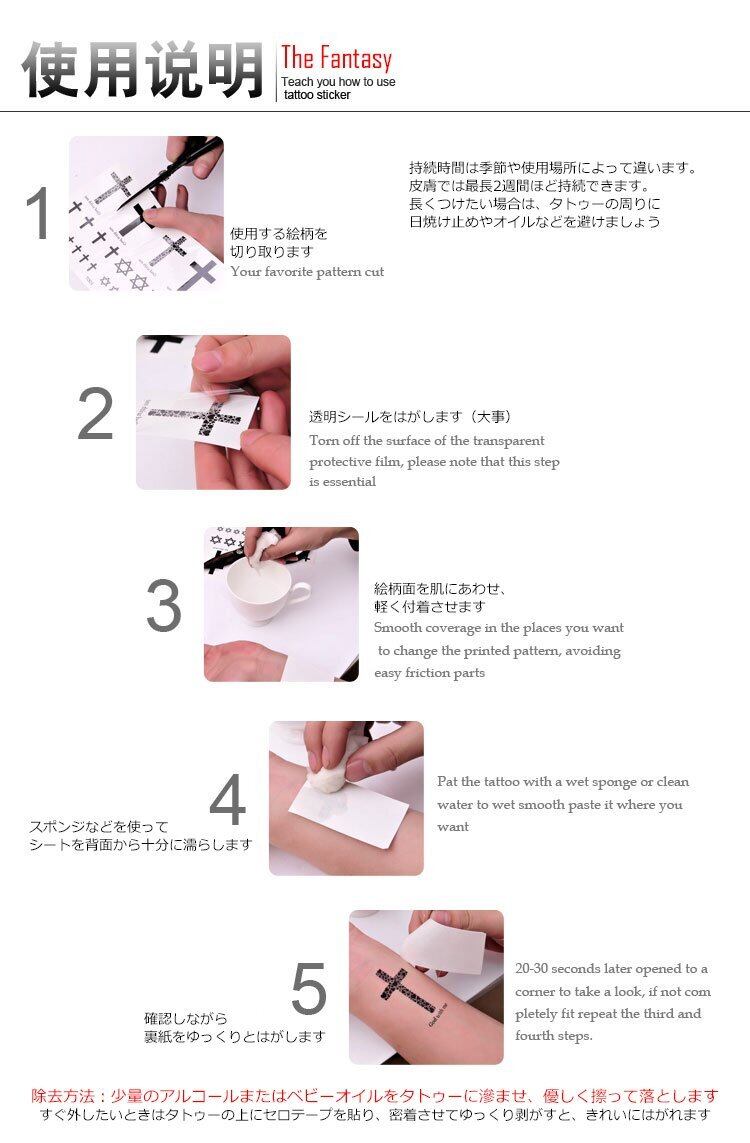 使用说明 The Fantasy
Teach you how to use tattoo sticker

1

使用する絵柄を
切り取ります
Your favorite pattern cut

持続時間は季節や使用場所によって違います。
皮膚では最長2週間ほど持続できます。
長くつけたい場合は、タトゥーの周りに
日焼け止めやオイルなどを避けましょう

2

透明シールをはがします（大事）
Torn off the surface of the transparent protective film, please note that this step is essential

3

絵柄面を肌にあわせ、
軽く付着させます
Smooth coverage in the places you want to change the printed pattern, avoiding easy friction parts

4

スポンジなどを使って
シートを背面から十分に濡らします

Pat the tattoo with a wet sponge or clean water to wet smooth paste it where you want

5

確認しながら
裏紙をゆっくりとはがします

20-30 seconds later opened to a corner to take a look, if not completely fit repeat the third and fourth steps.

除去方法：少量のアルコールまたはベビーオイルをタトゥーに滲ませ、優しく擦って落とします
すぐ外したいときはタトゥーの上にセロテープを貼り、密着させてゆっくり剥がすと、きれいにはがれます