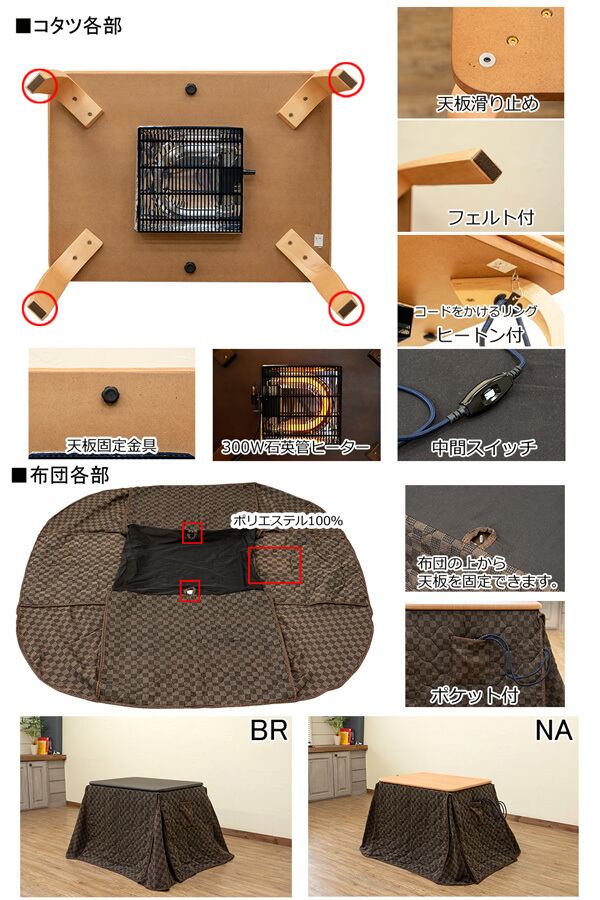 ■コタツ各部

天板滑り止め

フェルト付

コードをかけるリング
ヒートン付

天板固定金具

300W石英管ヒーター

中間スイッチ

■布団各部

ポリエステル100%

布団の上から
天板を固定できます。

ポケット付

BR

NA