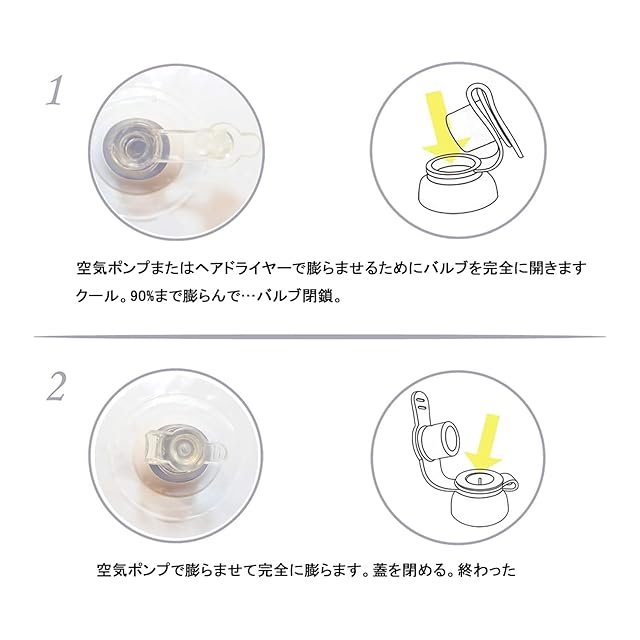 1

空気ポンプまたはヘアドライヤーで膨らませるためにバルブを完全に開きます
クール。90%まで膨らんで…バルブ閉鎖。

2

空気ポンプで膨らませて完全に膨らます。蓋を閉める。終わった