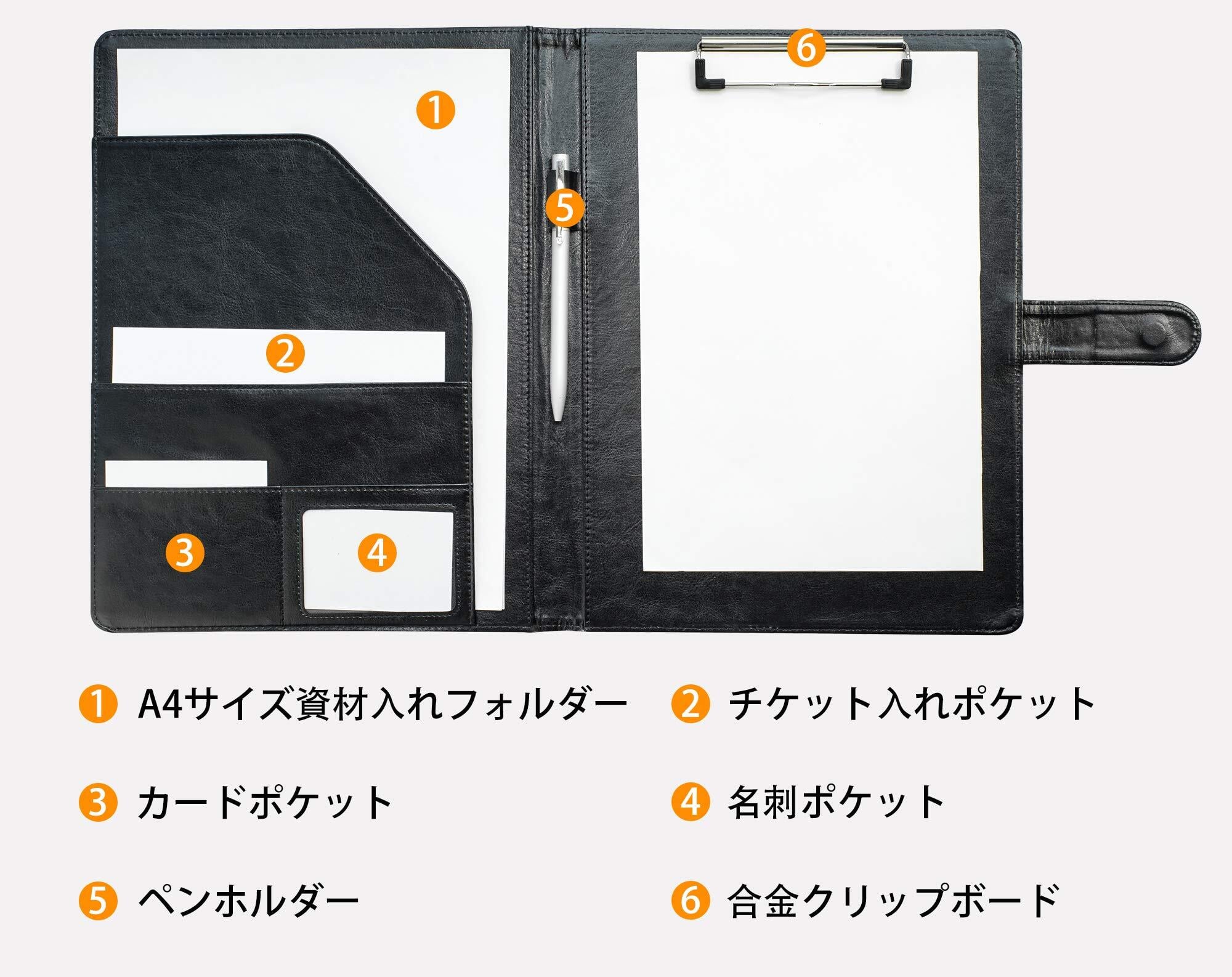 6

1

5

2

3

4

1 A4サイズ資材入れフォルダー
2 チケット入れポケット
3 カードポケット
4 名刺ポケット
5 ペンホルダー
6 合金クリップボード