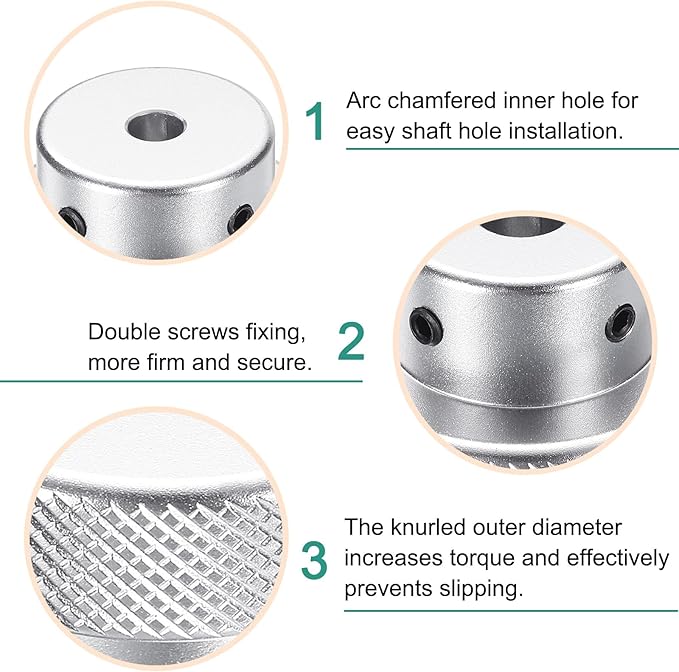 1
Arc chamfered inner hole for easy shaft hole installation.

Double screws fixing, more firm and secure.
2

3
The knurled outer diameter increases torque and effectively prevents slipping.