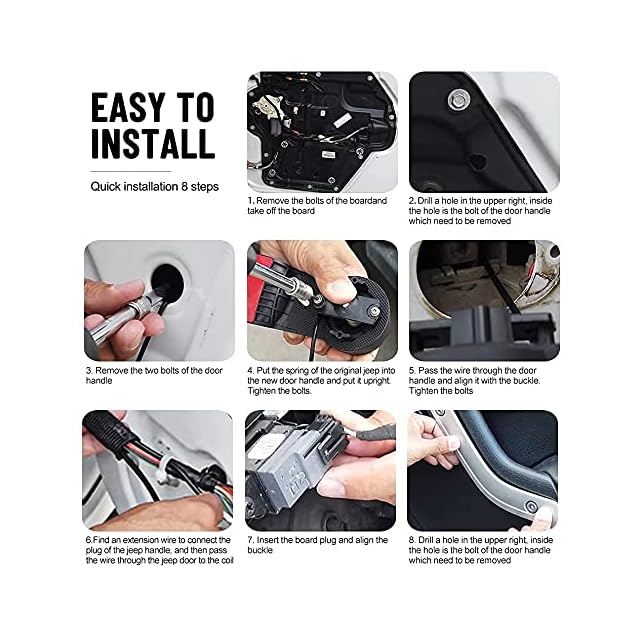 EASY TO INSTALL

Quick installation 8 steps

1. Remove the bolts of the boardand take off the board

2. Drill a hole in the upper right, inside the hole is the bolt of the door handle which need to be removed

3. Remove the two bolts of the door handle

4. Put the spring of the original jeep into the new door handle and put it upright. Tighten the bolts.

5. Pass the wire through the door handle and align it with the buckle. Tighten the bolts

6.Find an extension wire to connect the plug of the jeep handle, and then pass the wire through the jeep door to the coil

7. Insert the board plug and align the buckle

8. Drill a hole in the upper right, inside the hole is the bolt of the door handle which need to be removed