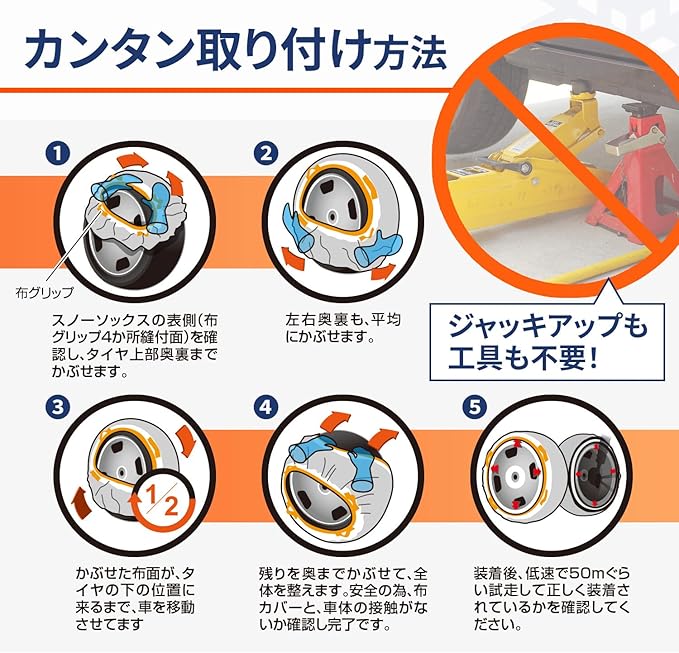 カンタン取り付け方法

ジャッキアップも工具も不要！

1

布グリップ

スノーソックスの表側（布グリップ4か所縫付面）を確認し、タイヤ上部奥裏までかぶせます。

2

左右奥裏も、平均にかぶせます。

3

$\frac{1}{2}$

かぶせた布面が、タイヤの下の位置に来るまで、車を移動させてます

4

残りを奥までかぶせて、全体を整えます。安全の為、布カバーと、車体の接触がないか確認し完了です。

5

装着後、低速で50mぐらい試走して正しく装着されているかを確認してください。