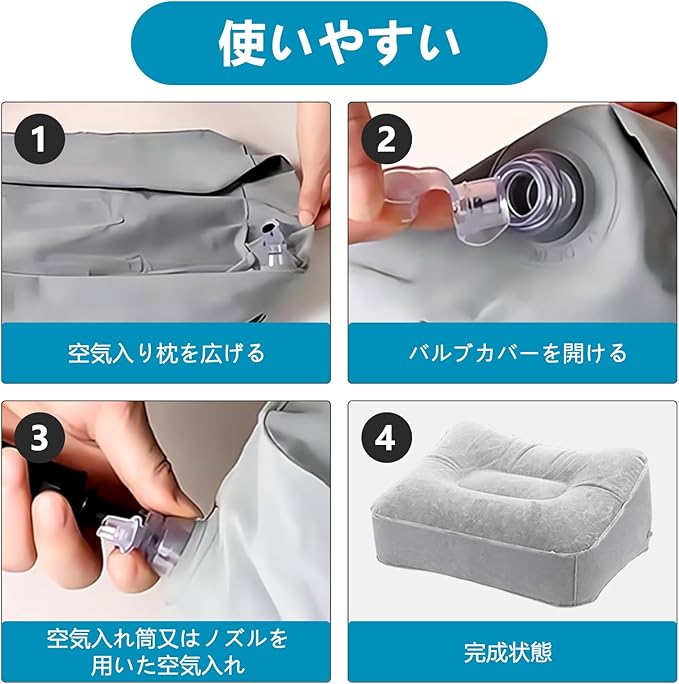 使いやすい

1

空気入り枕を広げる

2

バルブカバーを開ける

3

空気入れ筒又はノズルを用いた空気入れ

4

完成状態