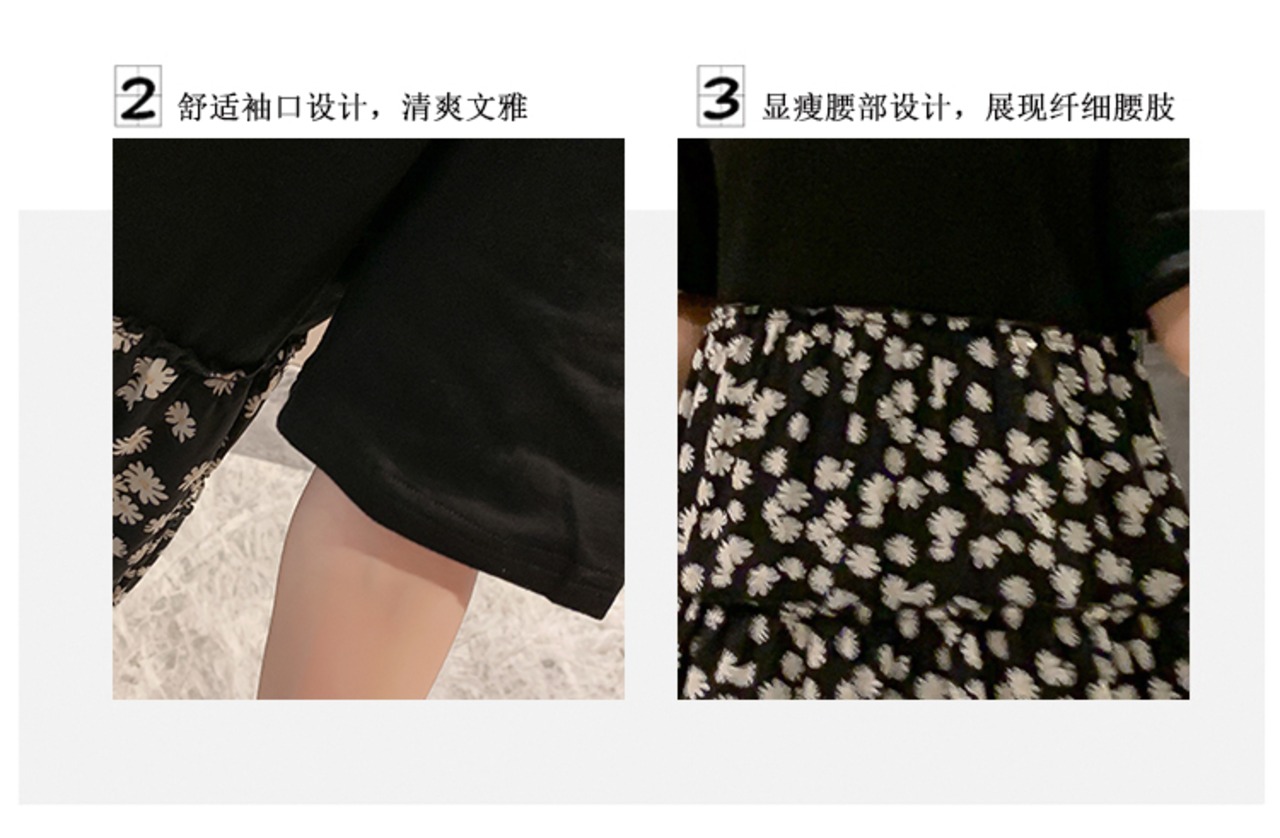 2 舒适袖口设计，清爽文雅

3 显瘦腰部设计，展现纤细腰肢