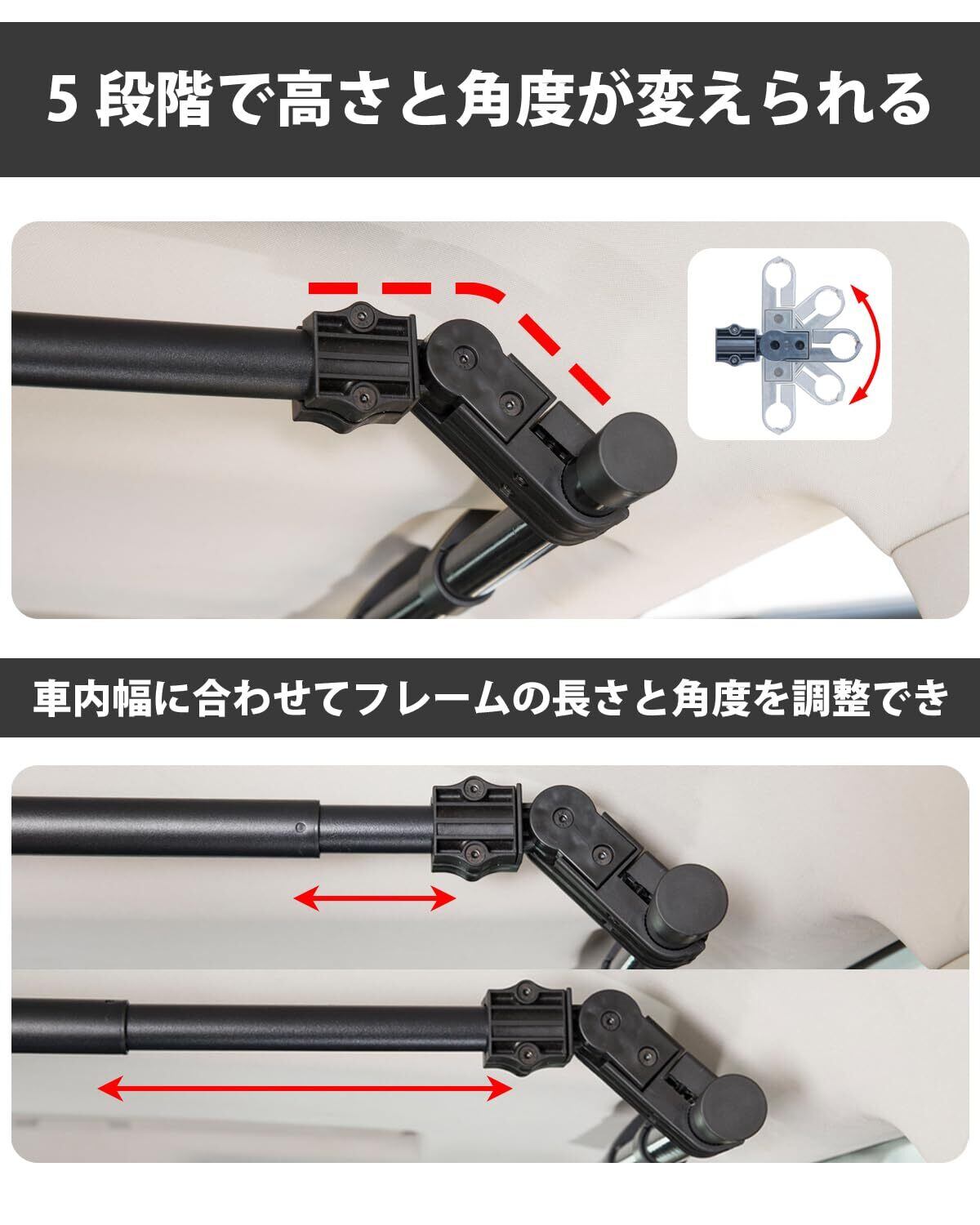 5 段階で高さと角度が変えられる

車内幅に合わせてフレームの長さと角度を調整でき