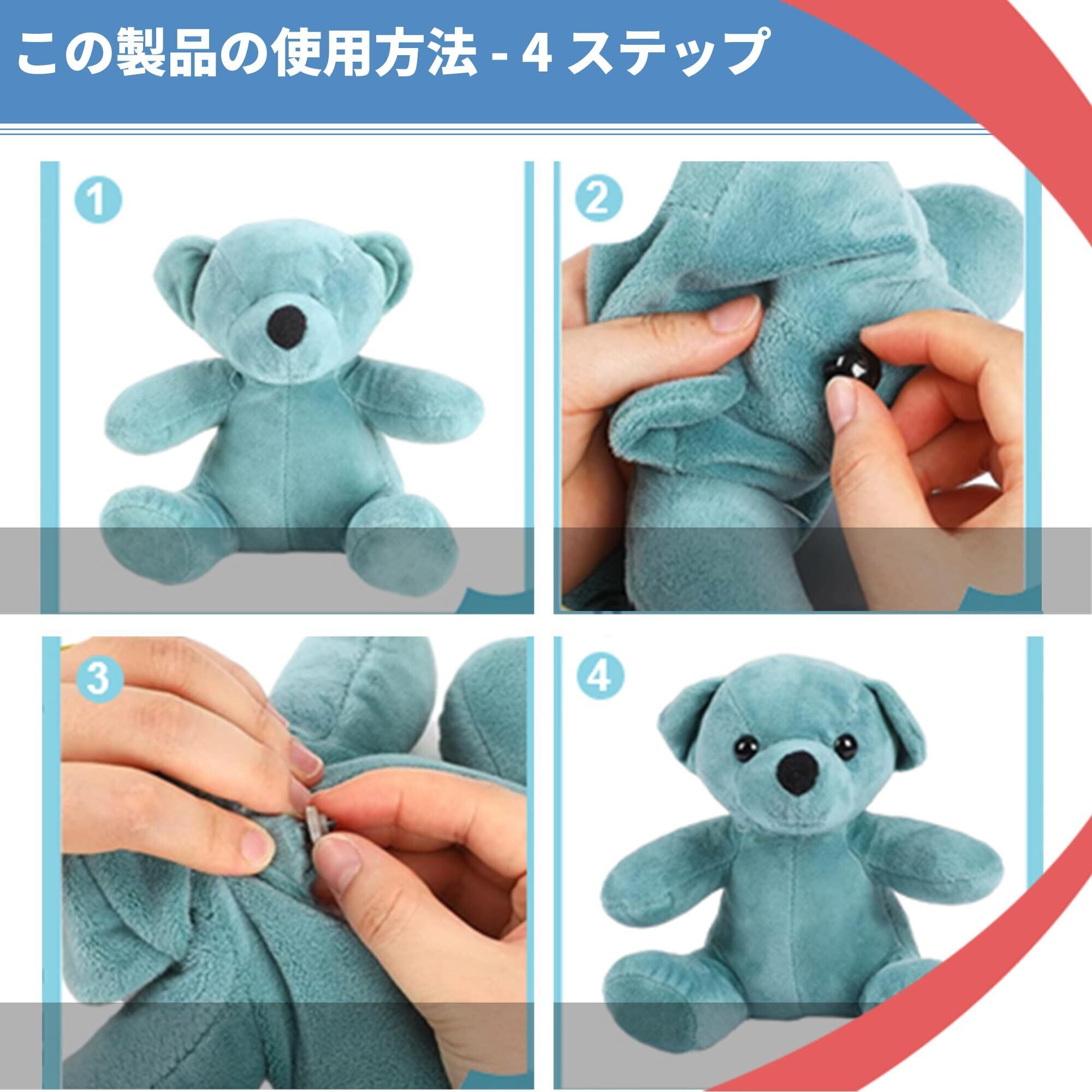 この製品の使用方法 - 4 ステップ

1

2

3

4