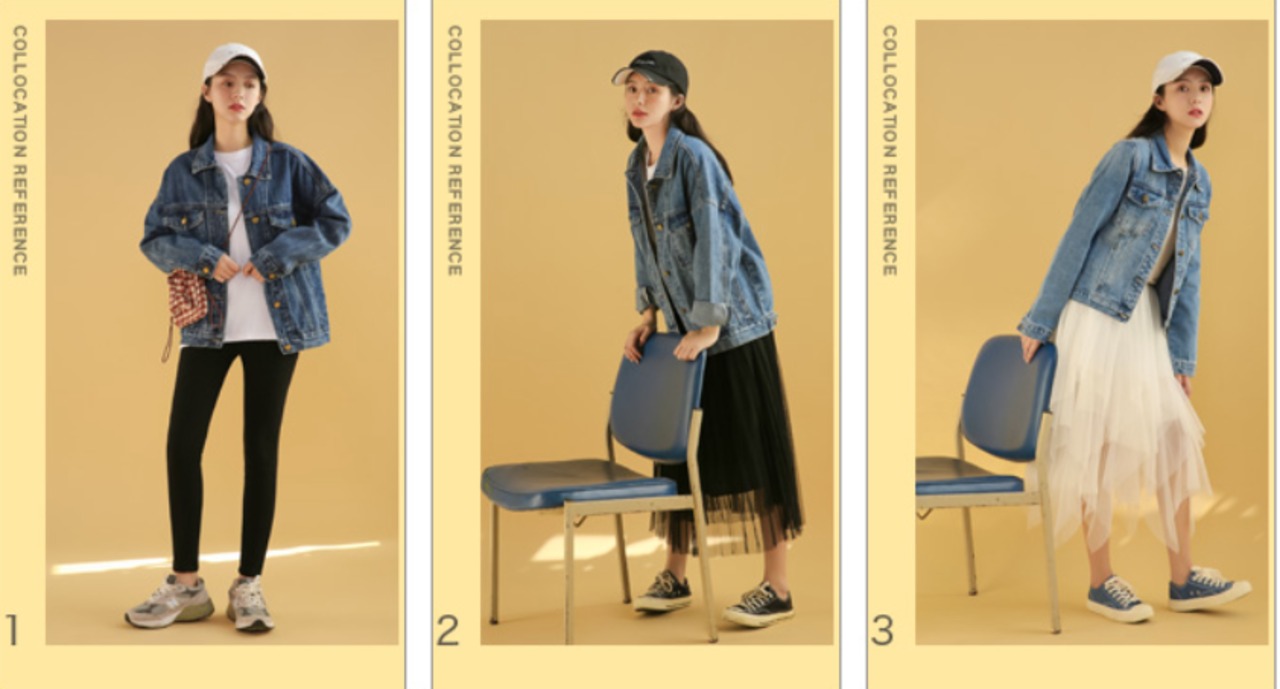 COLLOCATION REFERENCE

1

COLLOCATION REFERENCE

2

COLLOCATION REFERENCE

3