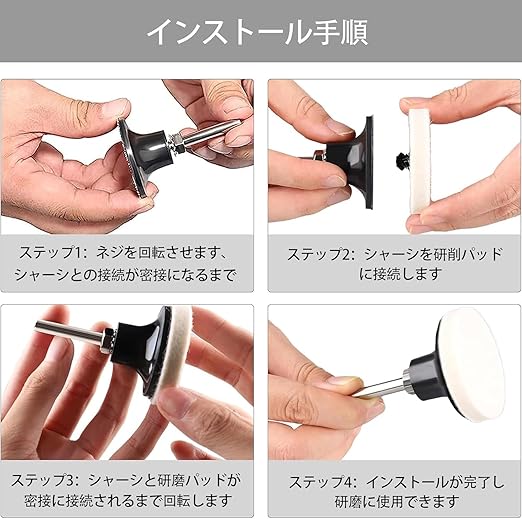 インストール手順

ステップ1：ネジを回転させます、シャーシとの接続が密接になるまで

ステップ2：シャーシを研削パッドに接続します

ステップ3：シャーシと研磨パッドが密接に接続されるまで回転します

ステップ4：インストールが完了し研磨に使用できます