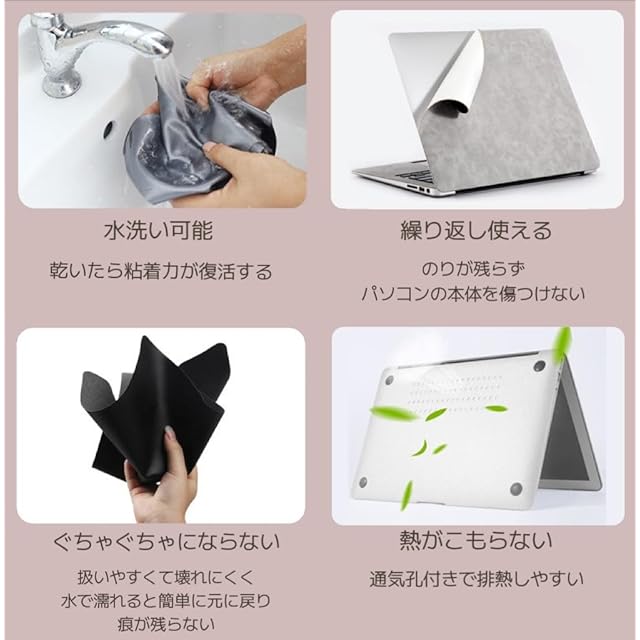 水洗い可能

乾いたら粘着力が復活する

繰り返し使える

のりが残らず
パソコンの本体を傷つけない

ぐちゃぐちゃにならない

扱いやすくて壊れにくく
水で濡れると簡単に元に戻り
痕が残らない

熱がこもらない

通気孔付きで排熱しやすい