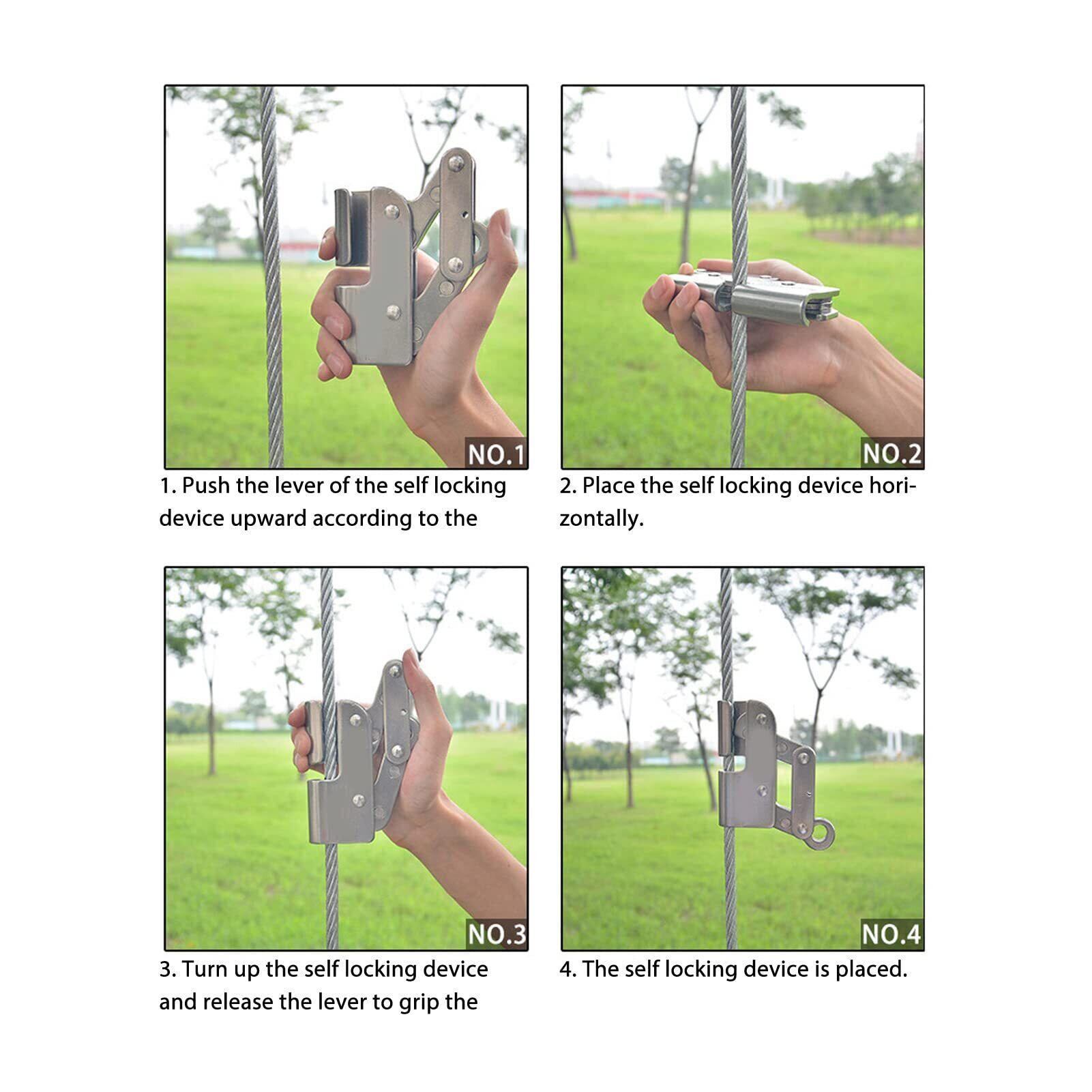 NO.1

1. Push the lever of the self locking device upward according to the

NO.2

2. Place the self locking device horizontally.

NO.3

3. Turn up the self locking device and release the lever to grip the

NO.4

4. The self locking device is placed.