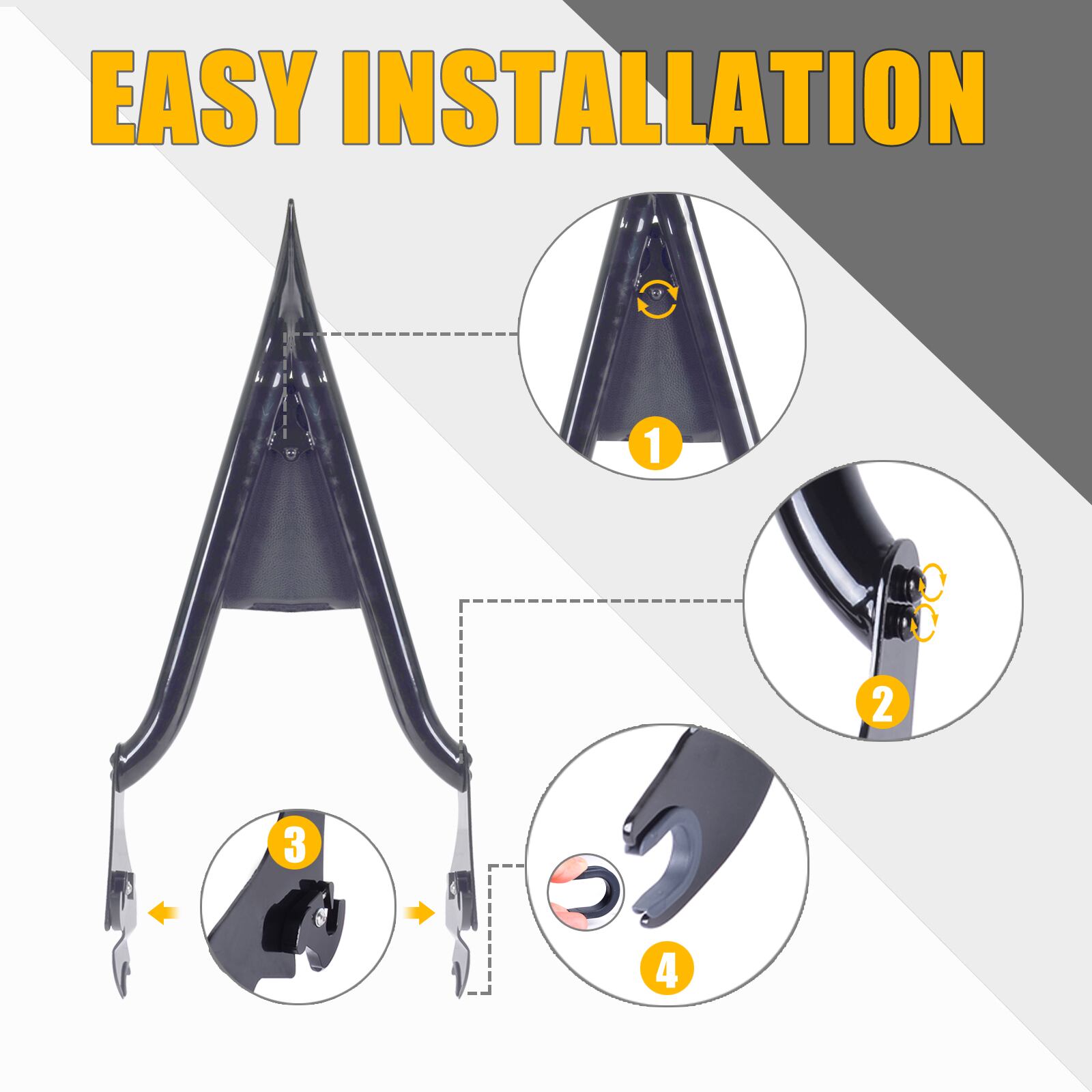 EASY INSTALLATION

1

2

3

4