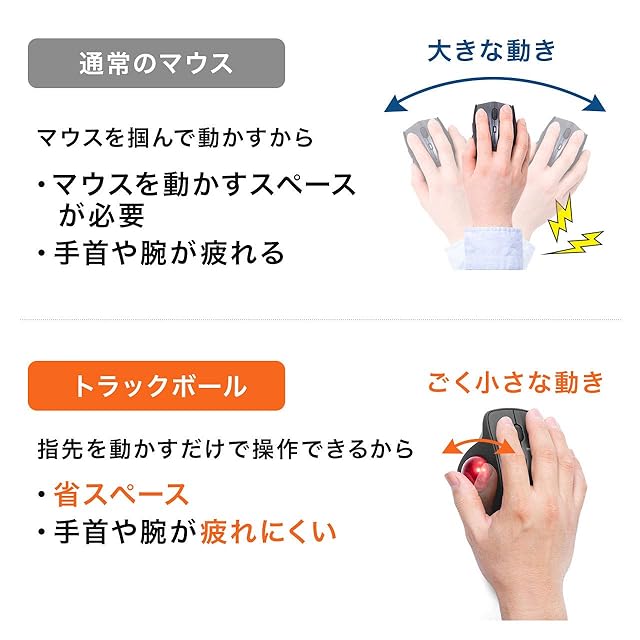 通常のマウス

大きな動き

マウスを掴んで動かすから

・マウスを動かすスペースが必要
・手首や腕が疲れる

トラックボール

ごく小さな動き

指先を動かすだけで操作できるから

・省スペース
・手首や腕が疲れにくい