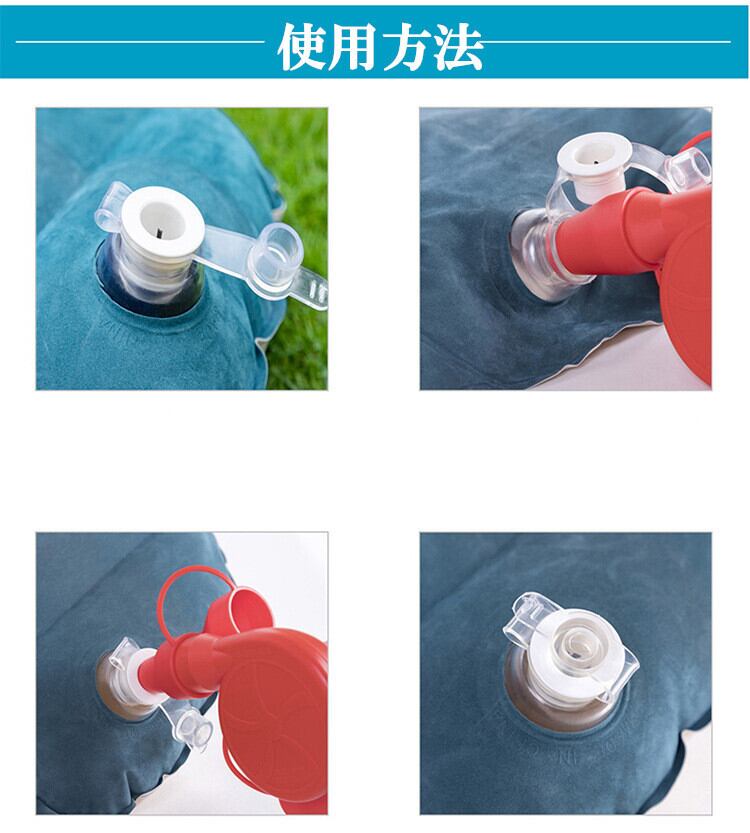 使用方法