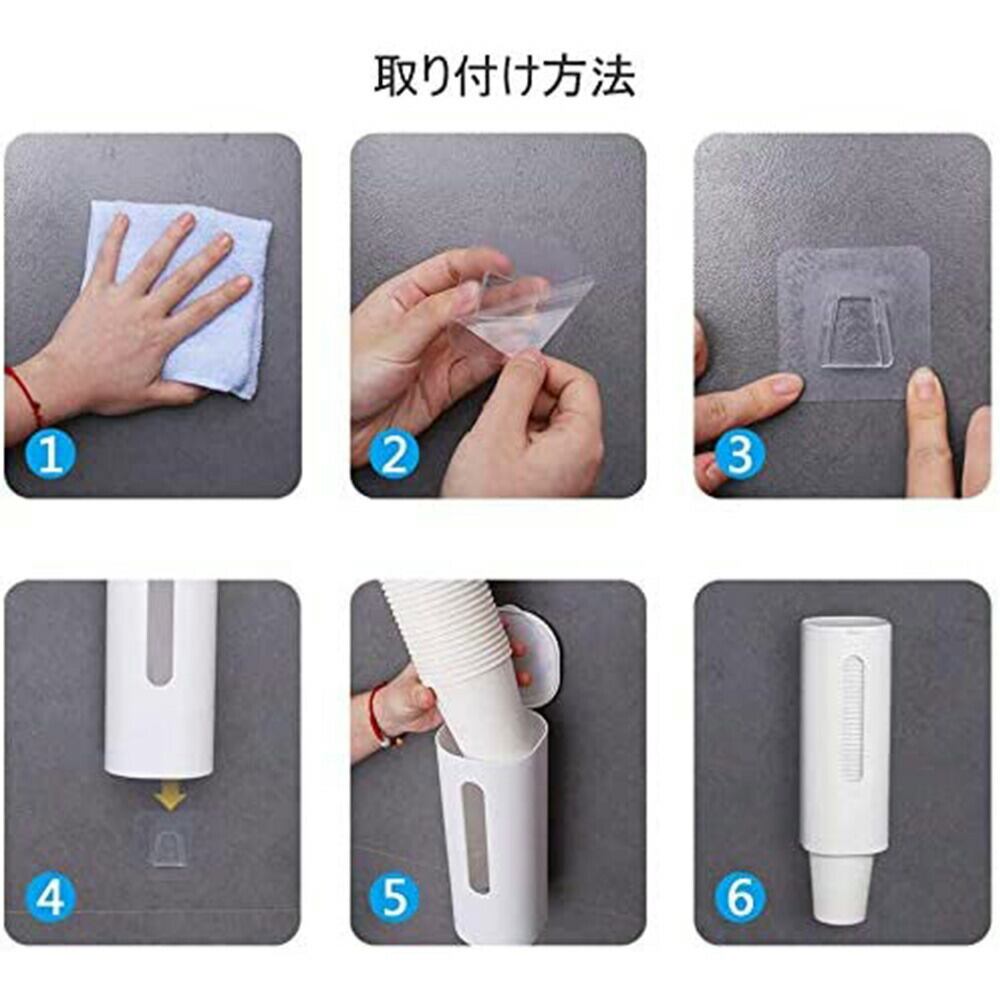 取り付け方法

1

2

3

4

5

6