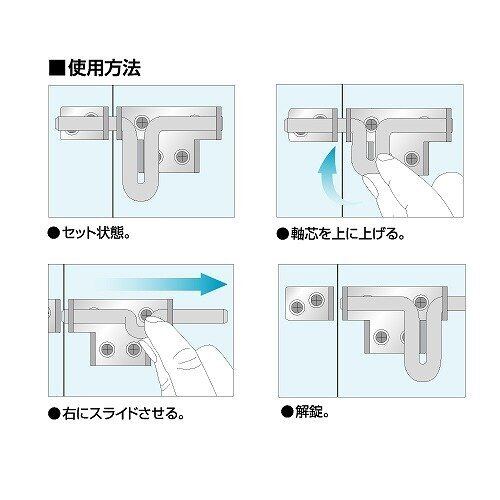 ■使用方法

●セット状態。

●軸芯を上に上げる。

●右にスライドさせる。

●解錠。