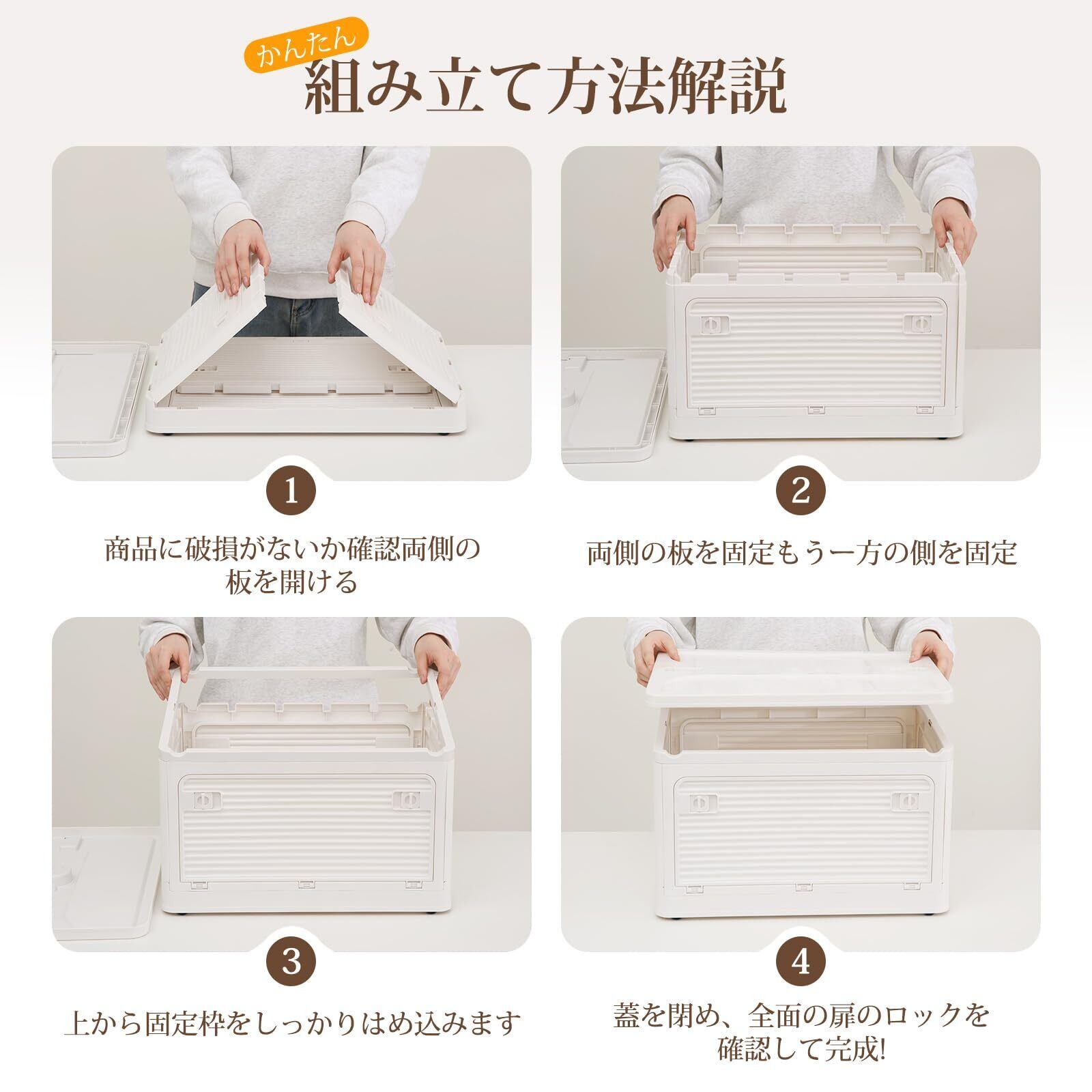 かんたん
組み立て方法解説

1

商品に破損がないか確認両側の板を開ける

2

両側の板を固定もう一方の側を固定

3

上から固定枠をしっかりはめ込みます

4

蓋を閉め、全面の扉のロックを確認して完成!