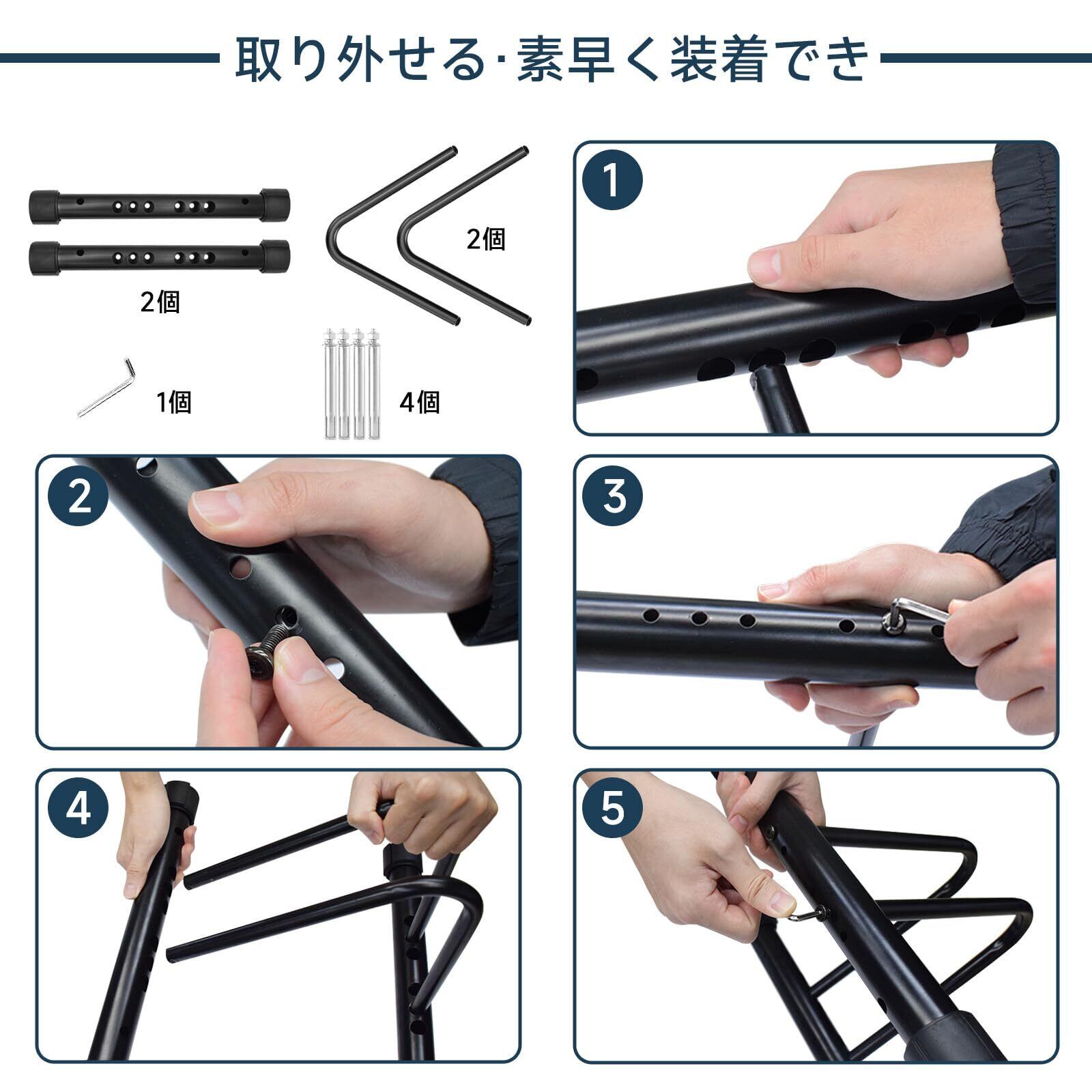 取り外せる·素早く装着でき

2個

2個

1個

4個

1

2

3

4

5