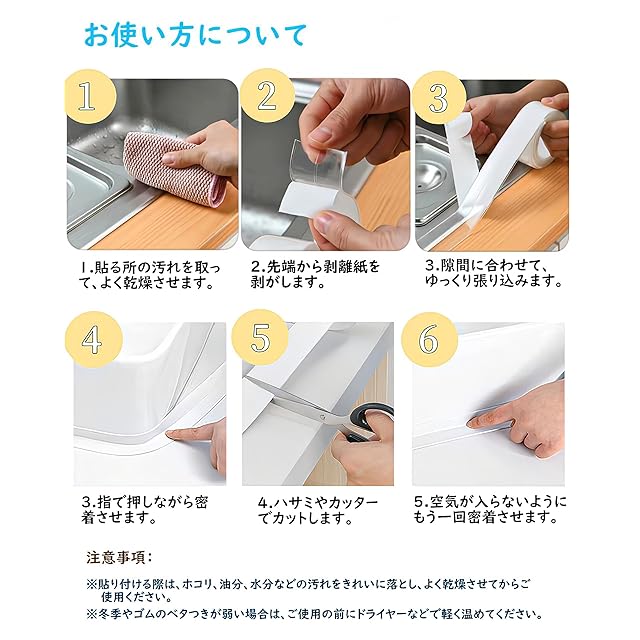 お使い方について

1

2

3

1.貼る所の汚れを取って、よく乾燥させます。

2.先端から剥離紙を剥がします。

3.隙間に合わせて、ゆっくり張り込みます。

4

5

6

3.指で押しながら密着させます。

4.ハサミやカッターでカットします。

5.空気が入らないようにもう一回密着させます。

注意事項:

※貼り付ける際は、ホコリ、油分、水分などの汚れをきれいに落とし、よく乾燥させてからご使用ください。

※冬季やゴムのベタつきが弱い場合は、ご使用の前にドライヤーなどで軽く温めてください。