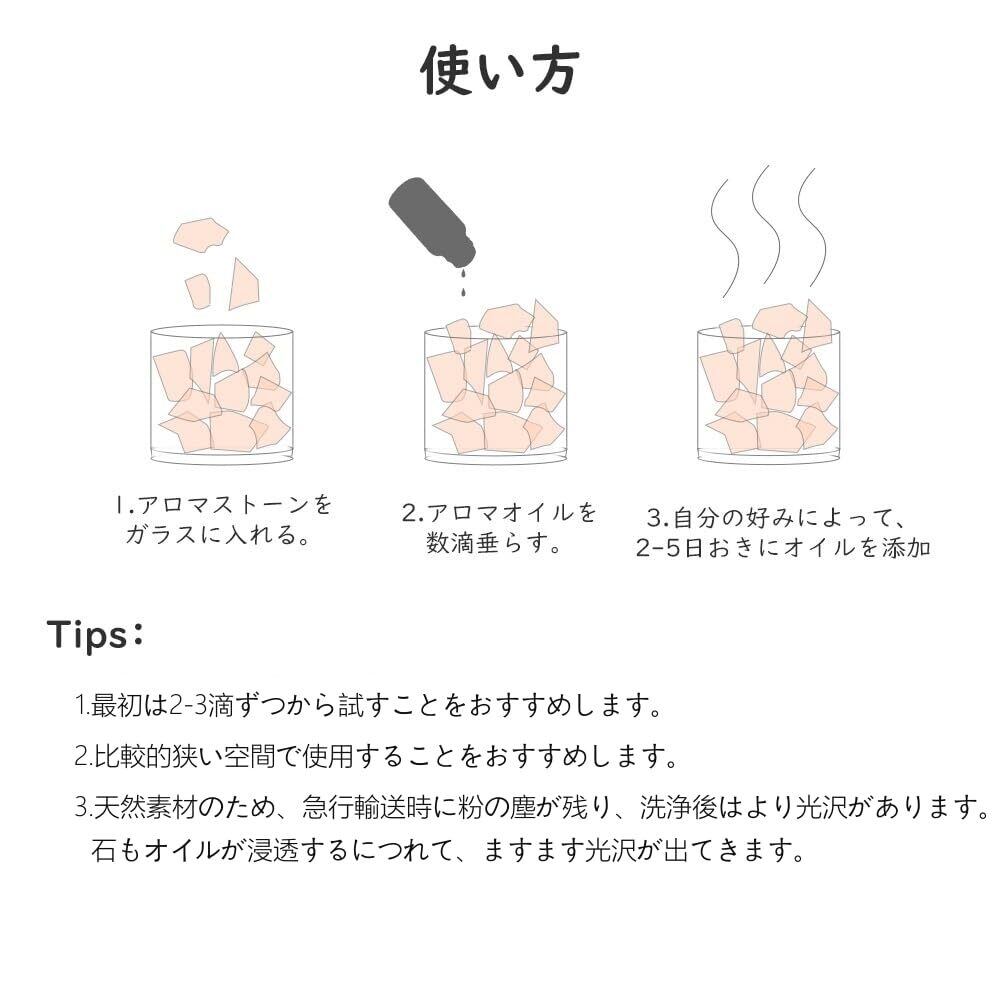 使い方

1.アロマストーンをガラスに入れる。

2.アロマオイルを数滴垂らす。

3.自分の好みによって、2-5日おきにオイルを添加

Tips：

1.最初は2-3滴ずつから試すことをおすすめします。

2.比較的狭い空間で使用することをおすすめします。

3.天然素材のため、急行輸送時に粉の塵が残り、洗浄後はより光沢があります。石もオイルが浸透するにつれて、ますます光沢が出てきます。