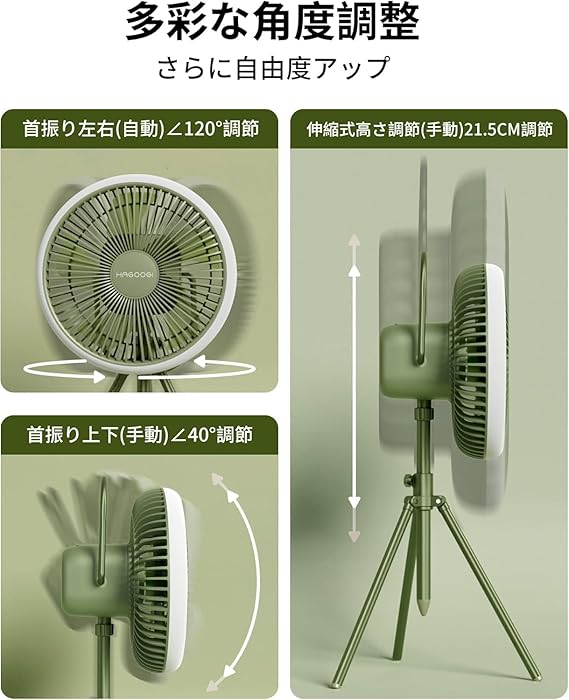 多彩な角度調整

さらに自由度アップ

首振り左右(自動)∠120°調節

HAGOOGI

首振り上下(手動)∠40°調節

伸縮式高さ調節(手動)21.5CM調節