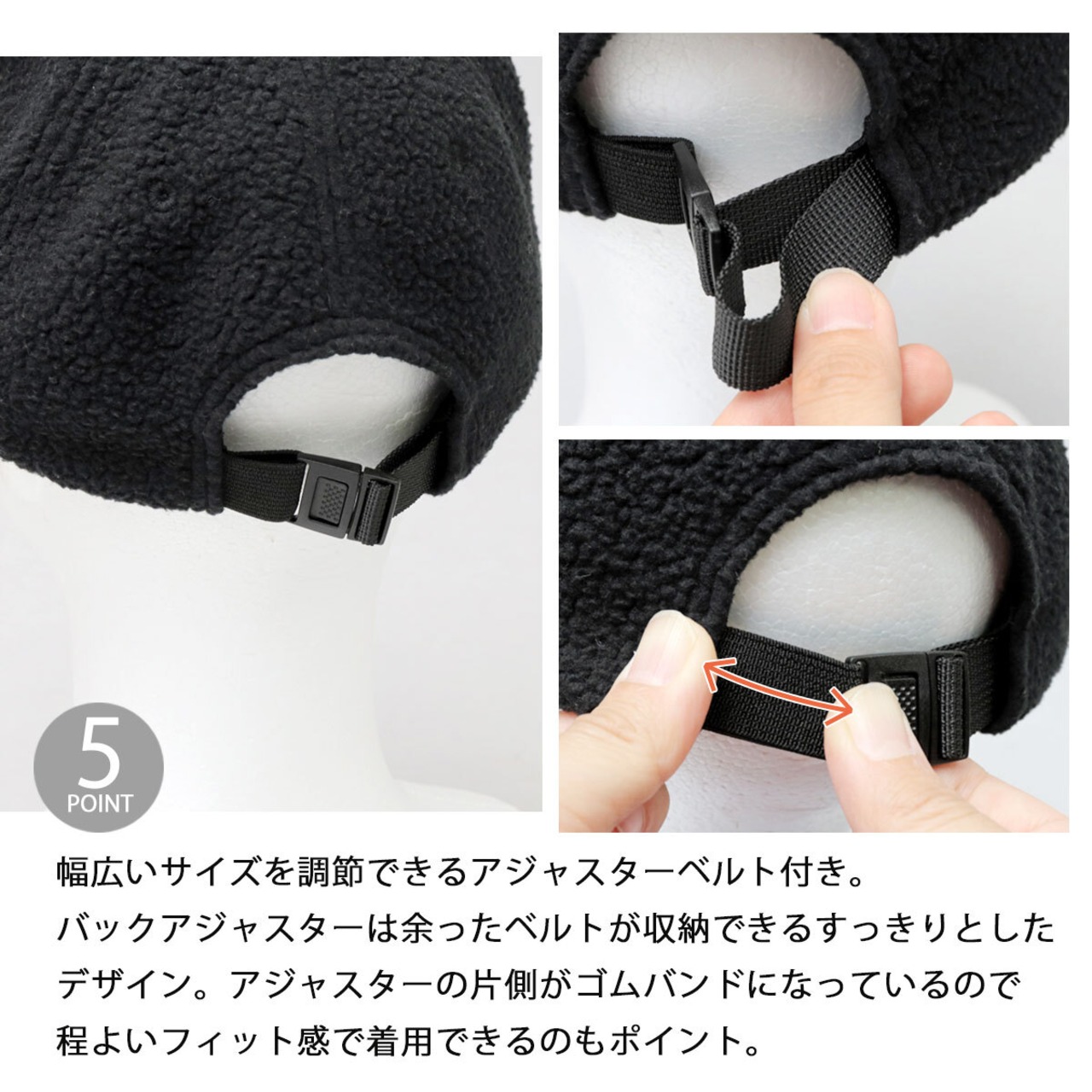 5
POINT

幅広いサイズを調節できるアジャスターベルト付き。
バックアジャスターは余ったベルトが収納できるすっきりとしたデザイン。アジャスターの片側がゴムバンドになっているので程よいフィット感で着用できるのもポイント。