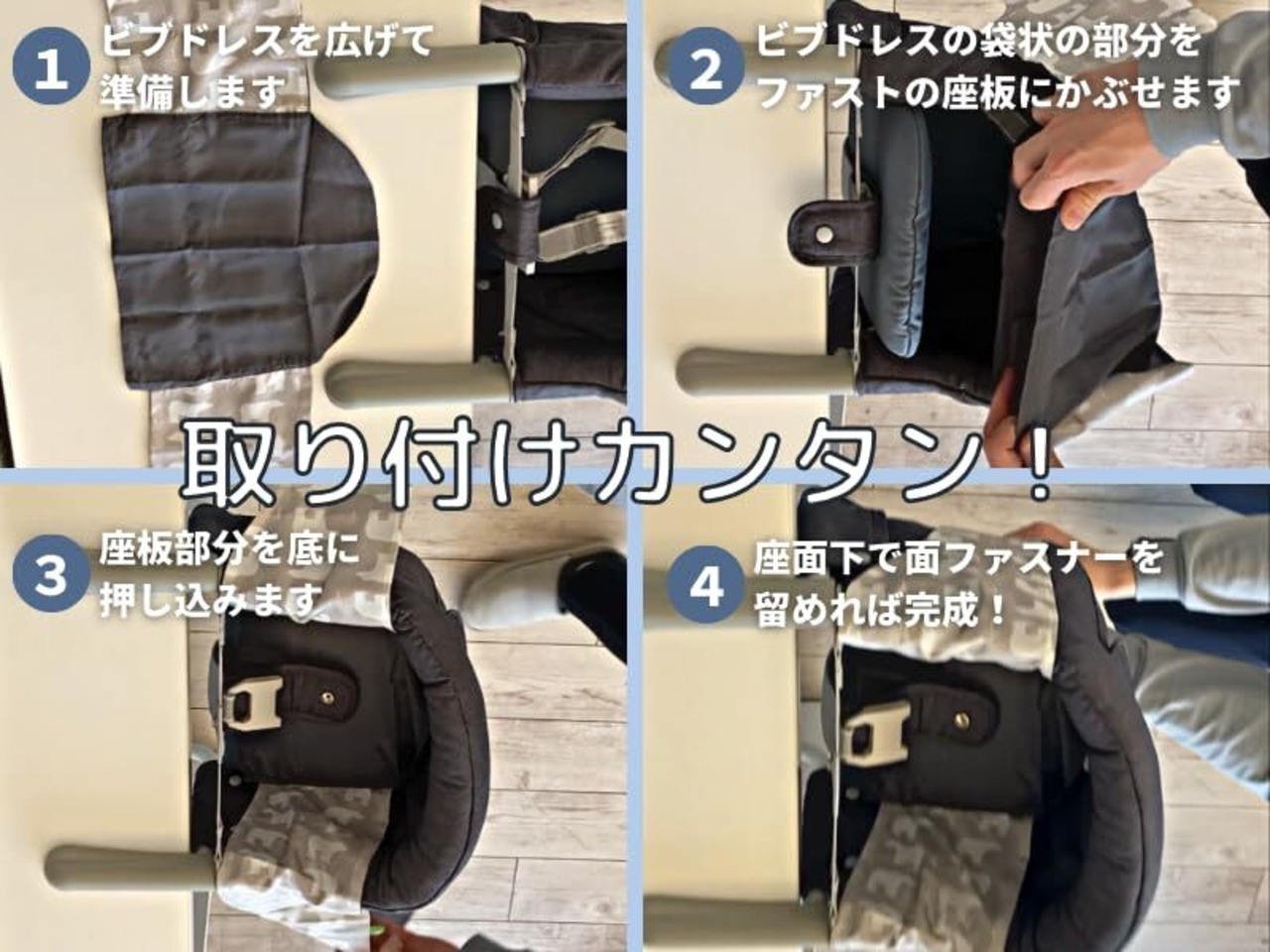 1 ビブドレスを広げて準備します

2 ビブドレスの袋状の部分をファストの座板にかぶせます

取り付けカンタン！

3 座板部分を底に押し込みます

4 座面下で面ファスナーを留めれば完成！