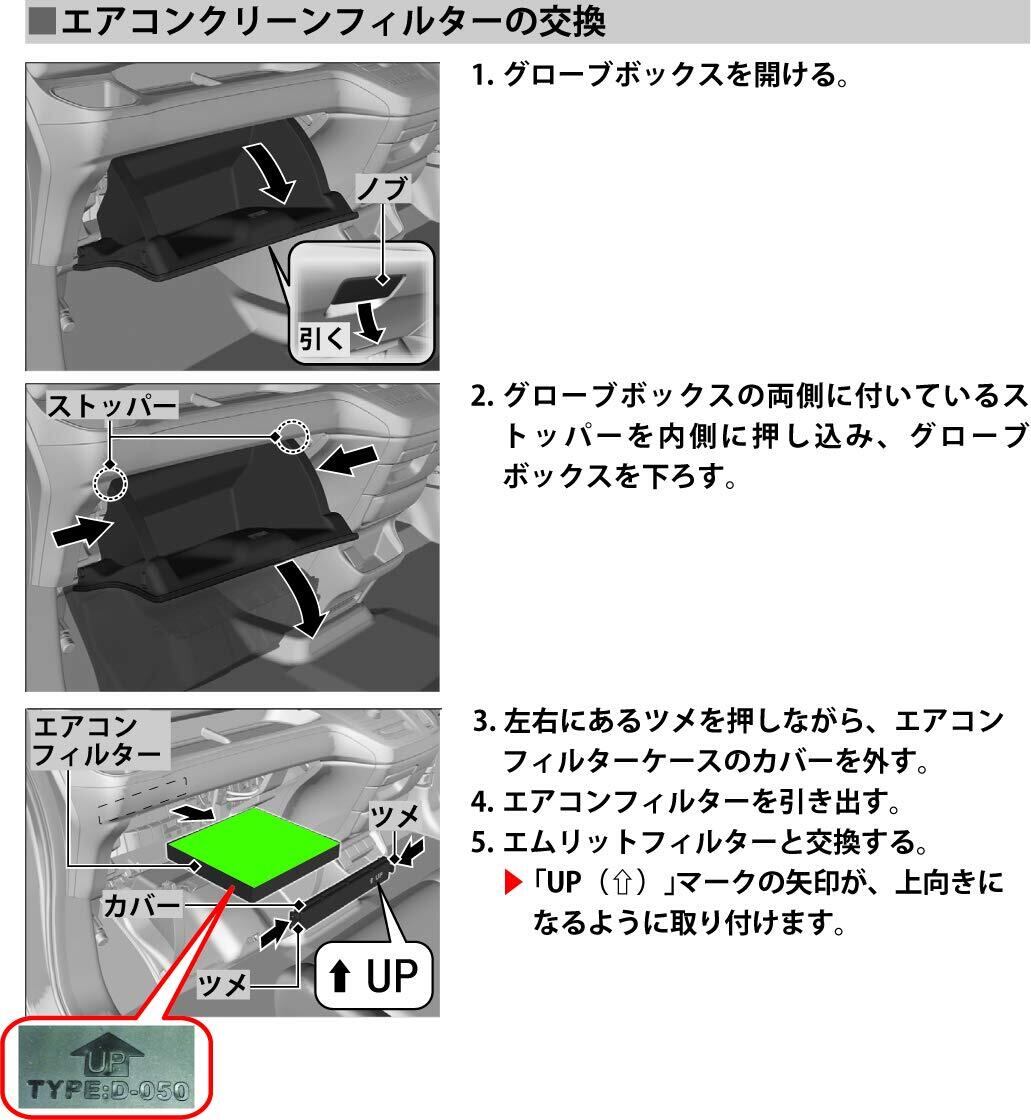 ■エアコンクリーンフィルターの交換

ノブ

引く

1. グローブボックスを開ける。

ストッパー

2. グローブボックスの両側に付いているストッパーを内側に押し込み、グローブボックスを下ろす。

エアコンフィルター

ツメ

カバー

ツメ

⬆ UP

UP
TYPE:D-050

3. 左右にあるツメを押しながら、エアコンフィルターケースのカバーを外す。
4. エアコンフィルターを引き出す。
5. エムリットフィルターと交換する。
▶「UP（⇧）」マークの矢印が、上向きになるように取り付けます。