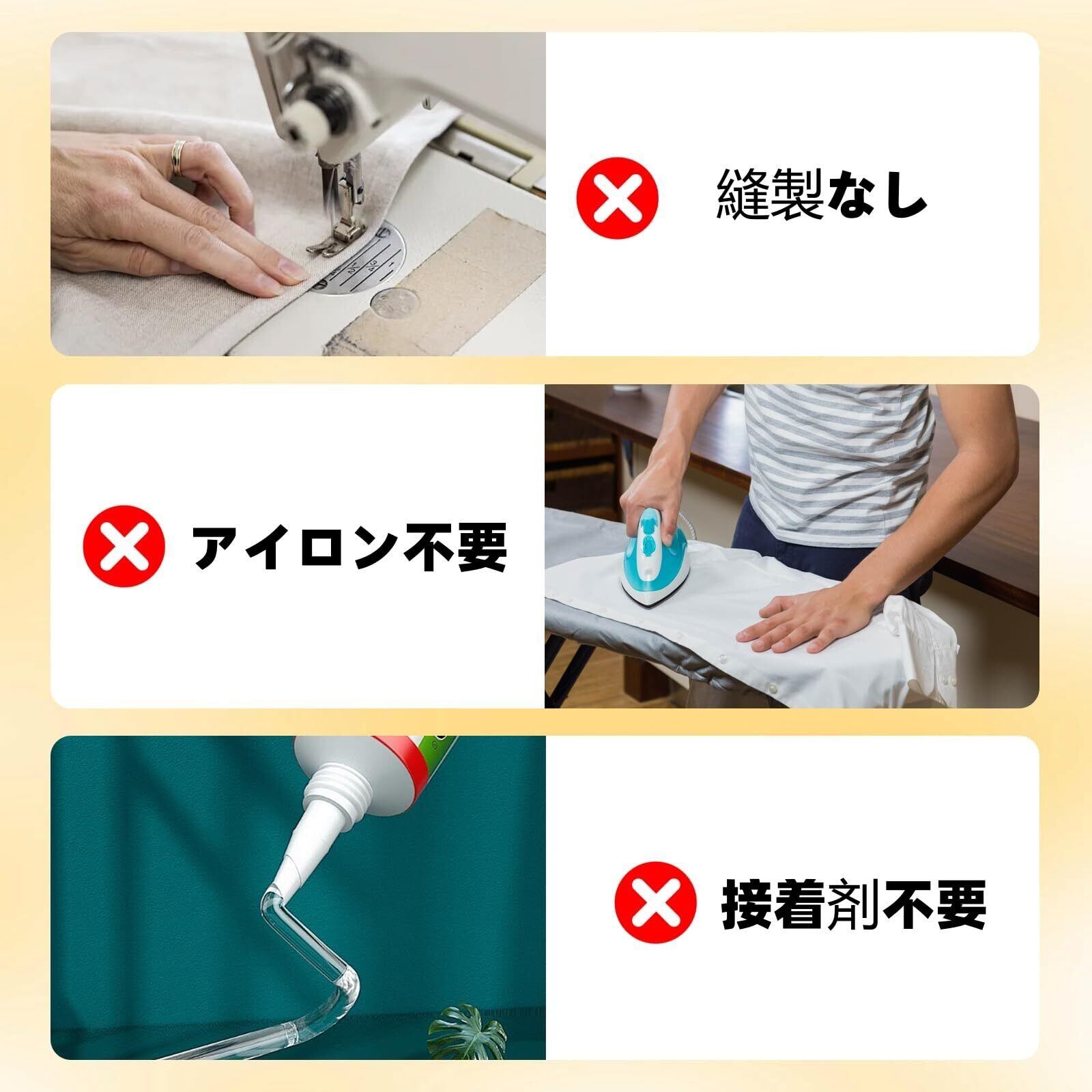 縫製なし

アイロン不要

接着剤不要