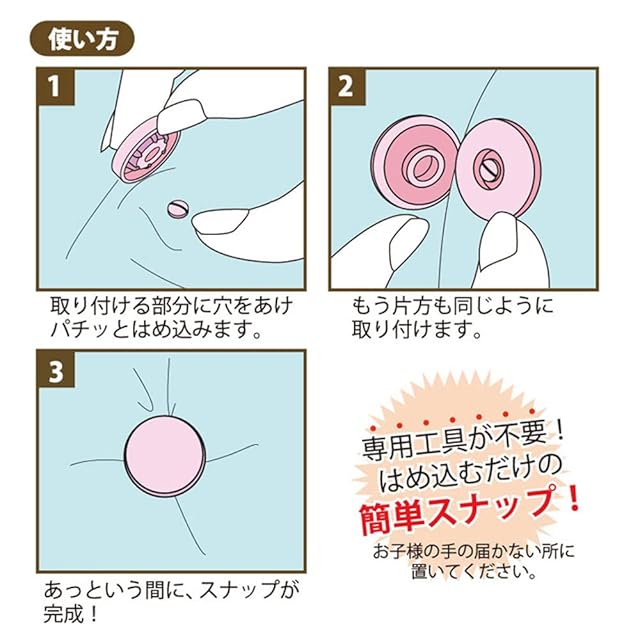 使い方

1

取り付ける部分に穴をあけパチッとはめ込みます。

2

もう片方も同じように取り付けます。

3

あっという間に、スナップが完成！

専用工具が不要！
はめ込むだけの
簡単スナップ！

お子様の手の届かない所に置いてください。