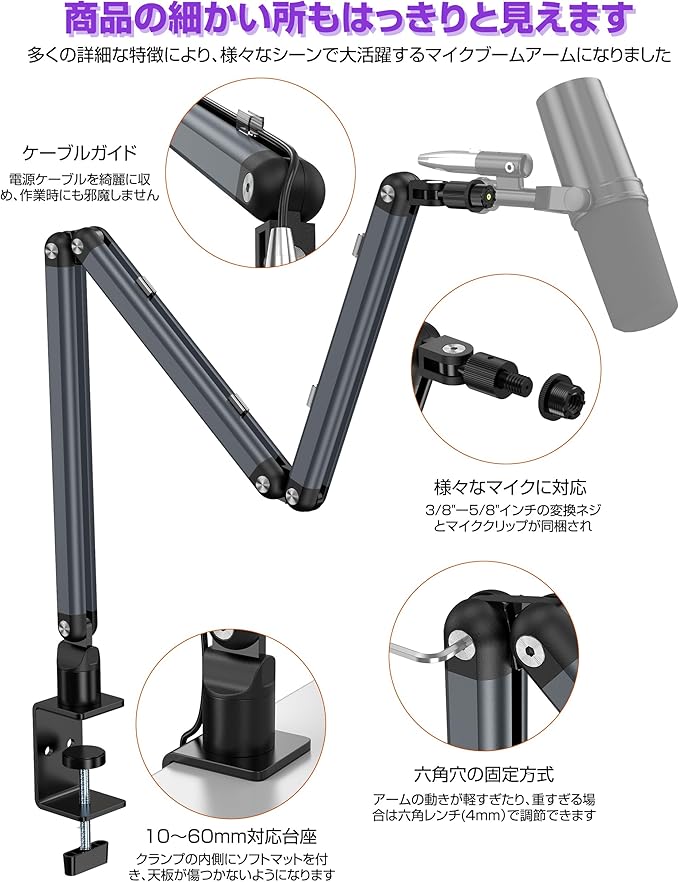 商品の細かい所もはっきりと見えます

多くの詳細な特徴により、様々なシーンで大活躍するマイクブームアームになりました

ケーブルガイド

電源ケーブルを綺麗に収め、作業時にも邪魔しません

様々なマイクに対応

3/8"ー5/8"インチの変換ネジとマイククリップが同梱され

六角穴の固定方式

アームの動きが軽すぎたり、重すぎる場合は六角レンチ(4mm)で調節できます

10～60mm対応台座

クランプの内側にソフトマットを付き、天板が傷つかないようになります