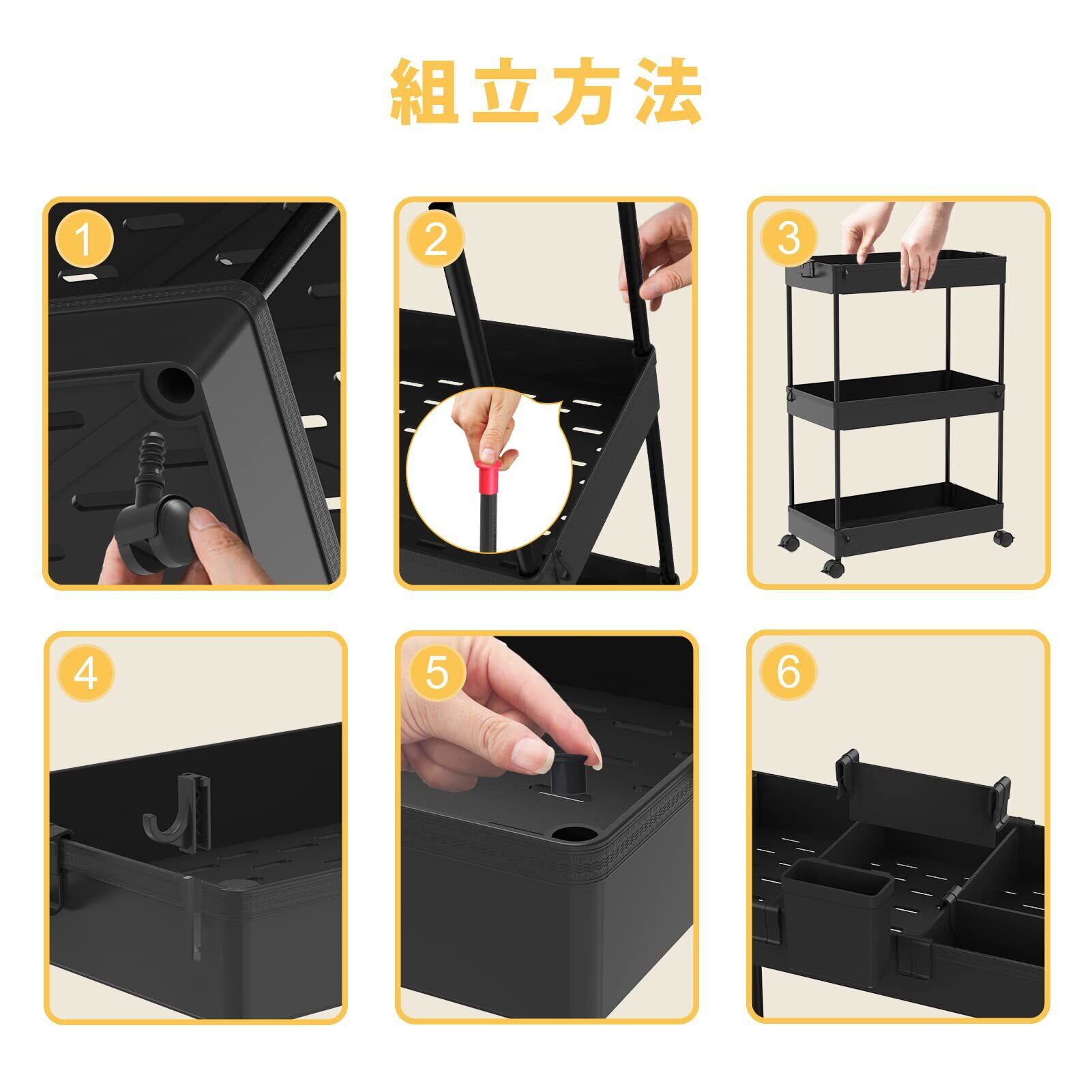 組立方法

1

2

3

4

5

6