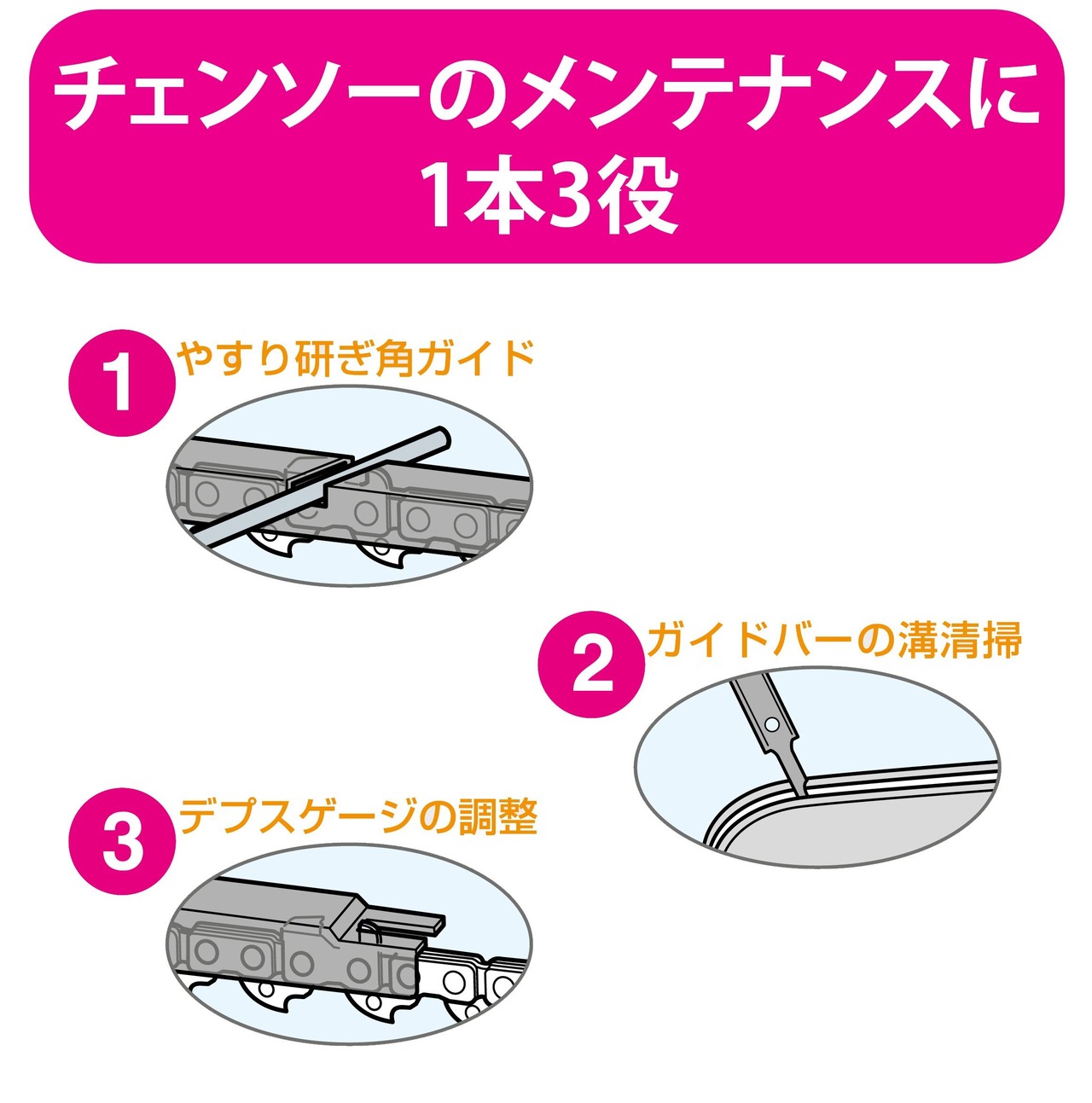 チェンソーのメンテナンスに
1本3役

1 やすり研ぎ角ガイド

2 ガイドバーの溝清掃

3 デプスゲージの調整